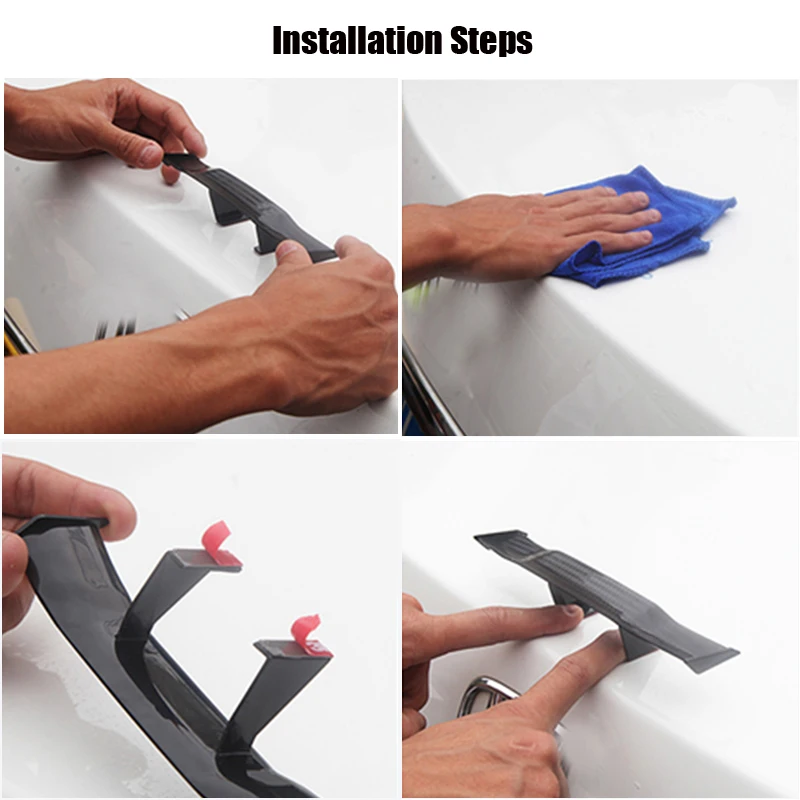 Installation Steps