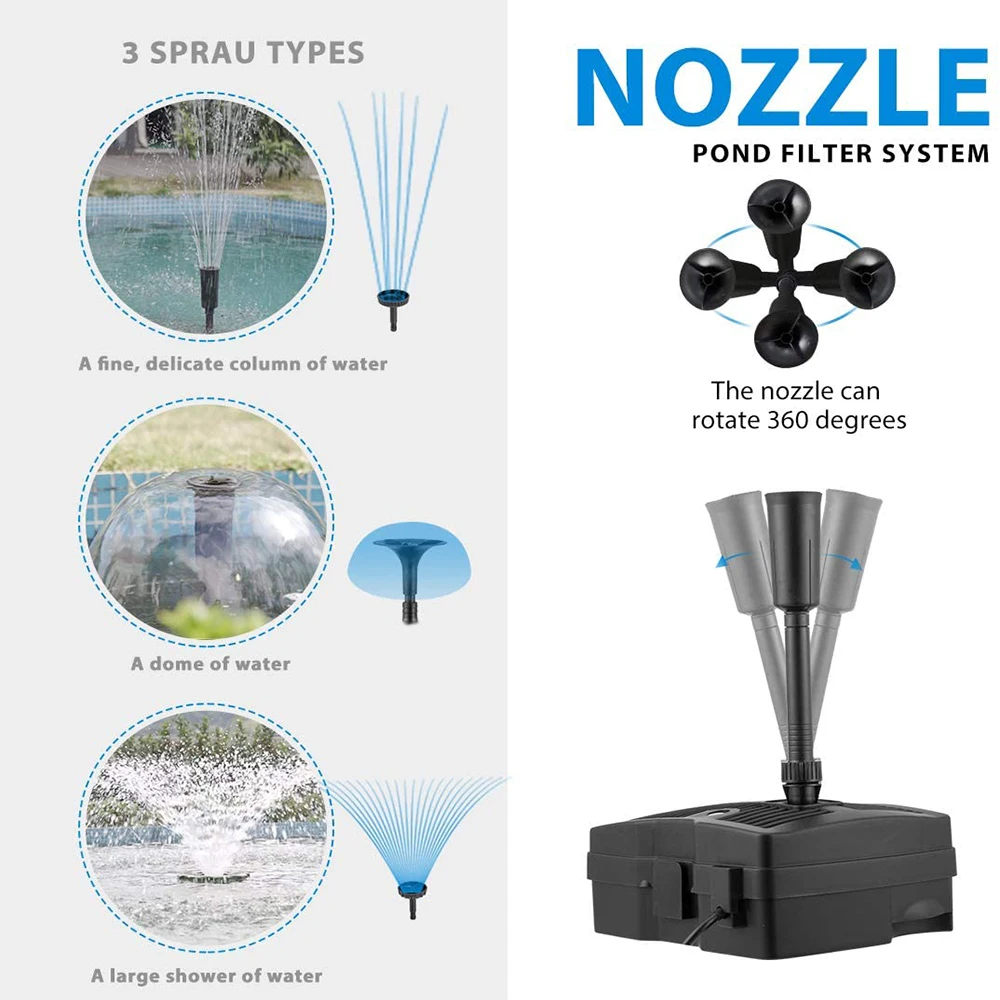 3 SPRAU TYPES

A fine, delicate column of water

A dome of water

A large shower of water

NOZZLE

POND FILTER SYSTEM

The nozzle can rotate 360 degrees