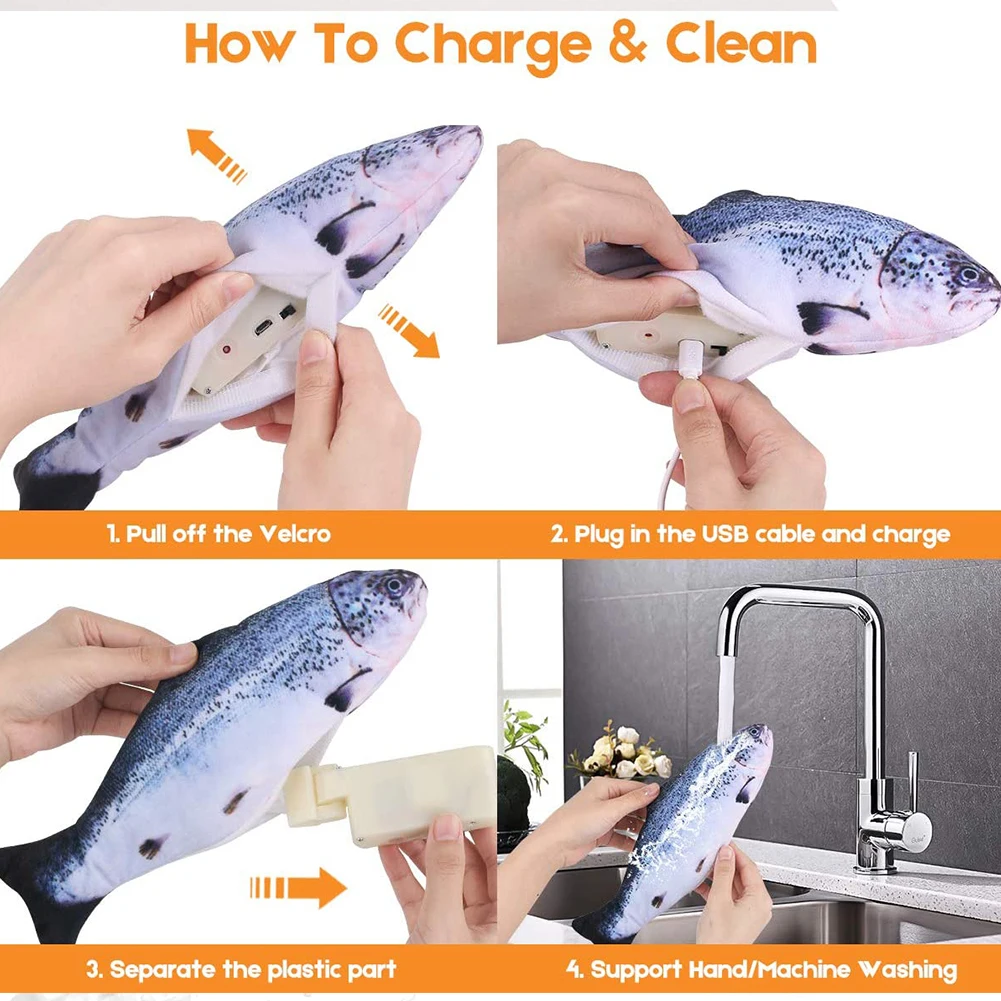 How To Charge & Clean

1. Pull off the Velcro

2. Plug in the USB cable and charge

3. Separate the plastic part

4. Support Hand/Machine Washing