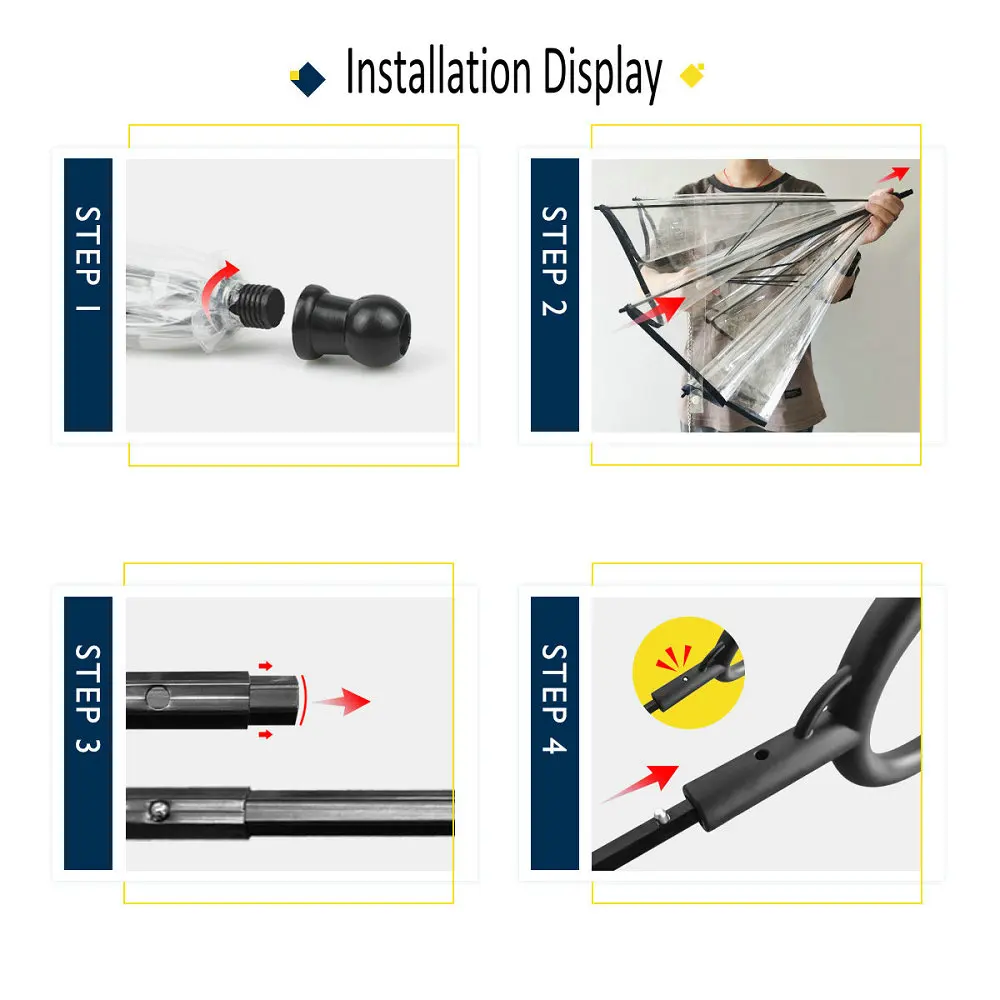 Installation Display

STEP 1

STEP 2

STEP 3

STEP 4