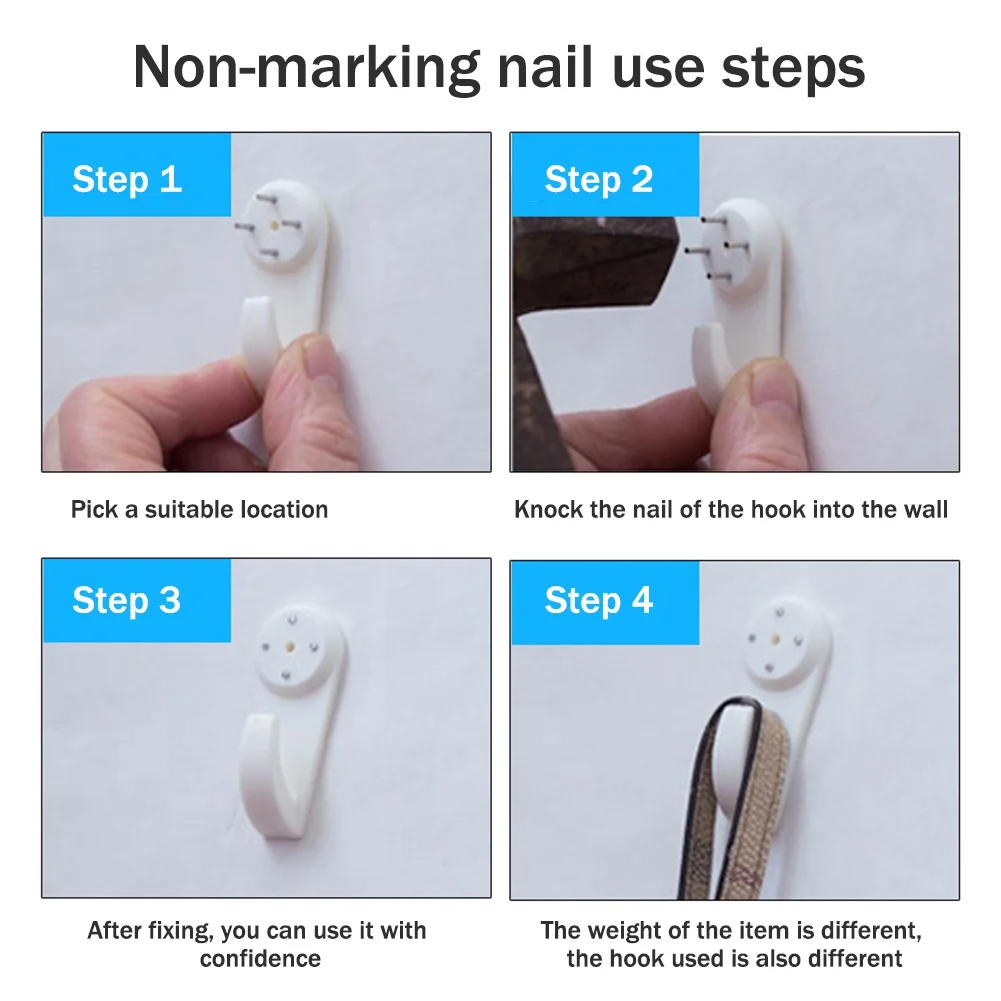 Non-marking nail use steps

Step 1

Pick a suitable location

Step 2

Knock the nail of the hook into the wall

Step 3

After fixing, you can use it with confidence

Step 4

The weight of the item is different, the hook used is also different