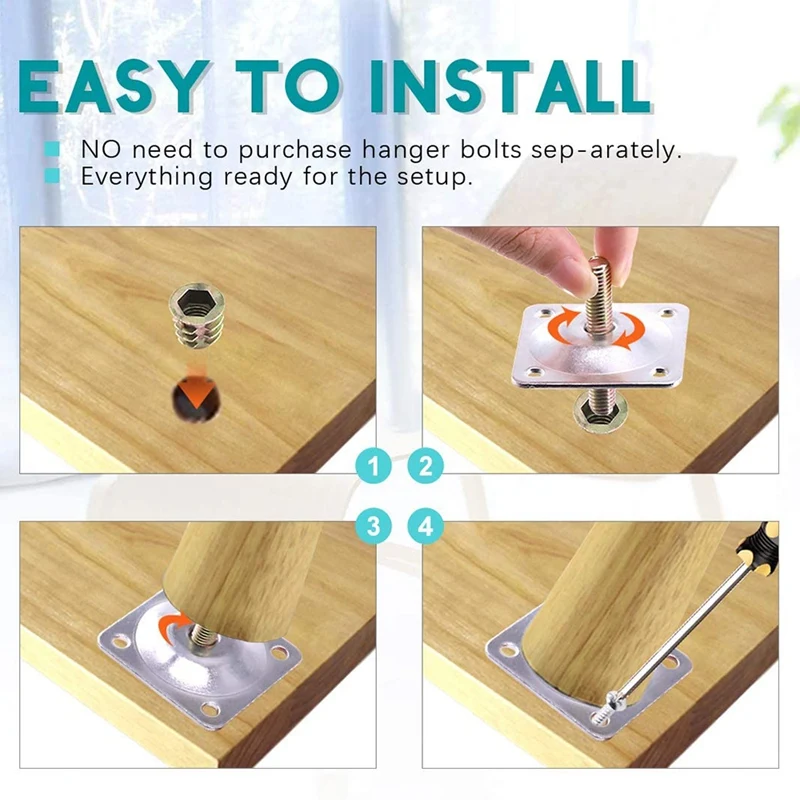 EASY TO INSTALL

NO need to purchase hanger bolts sep-arately.
Everything ready for the setup.

1 2

3 4