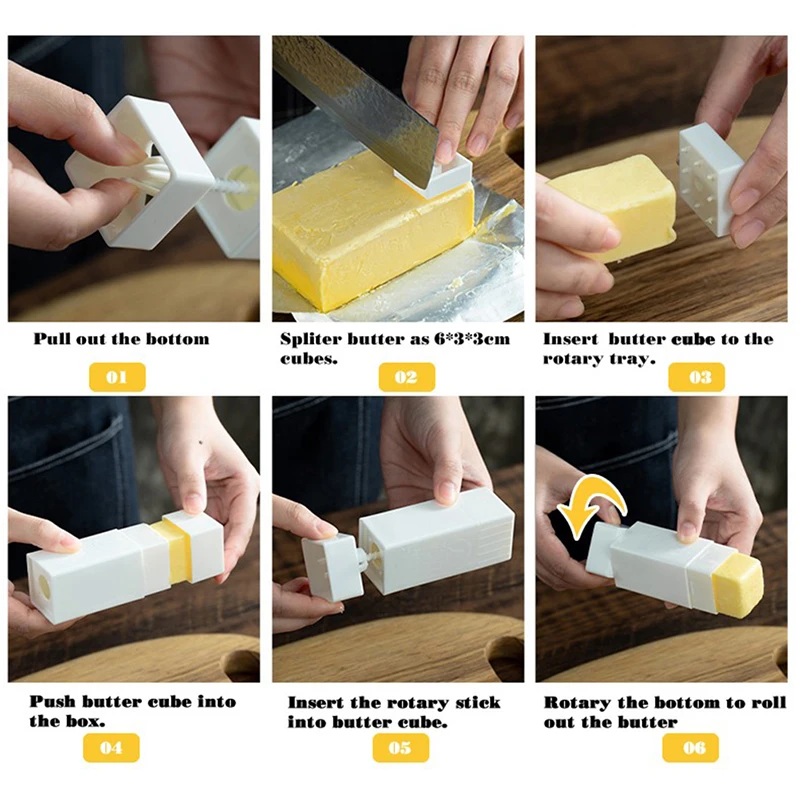 Pull out the bottom

01

Spliter butter as 6*3*3cm cubes.

02

Insert butter cube to the rotary tray.

03

Push butter cube into the box.

04

Insert the rotary stick into butter cube.

05

Rotary the bottom to roll out the butter

06