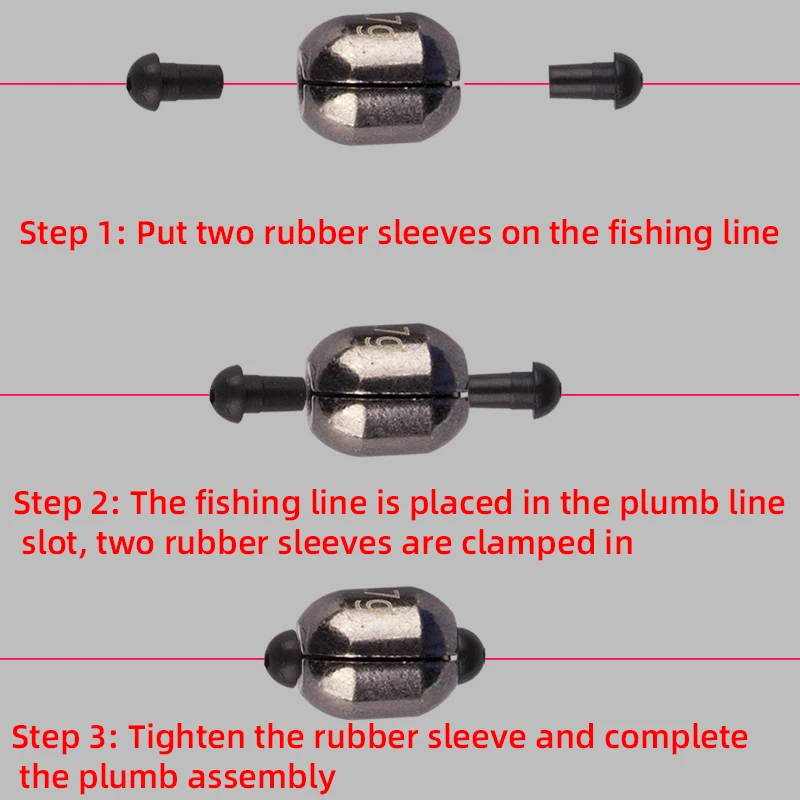 7g

Step 1: Put two rubber sleeves on the fishing line

7g

Step 2: The fishing line is placed in the plumb line slot, two rubber sleeves are clamped in

7g

Step 3: Tighten the rubber sleeve and complete the plumb assembly