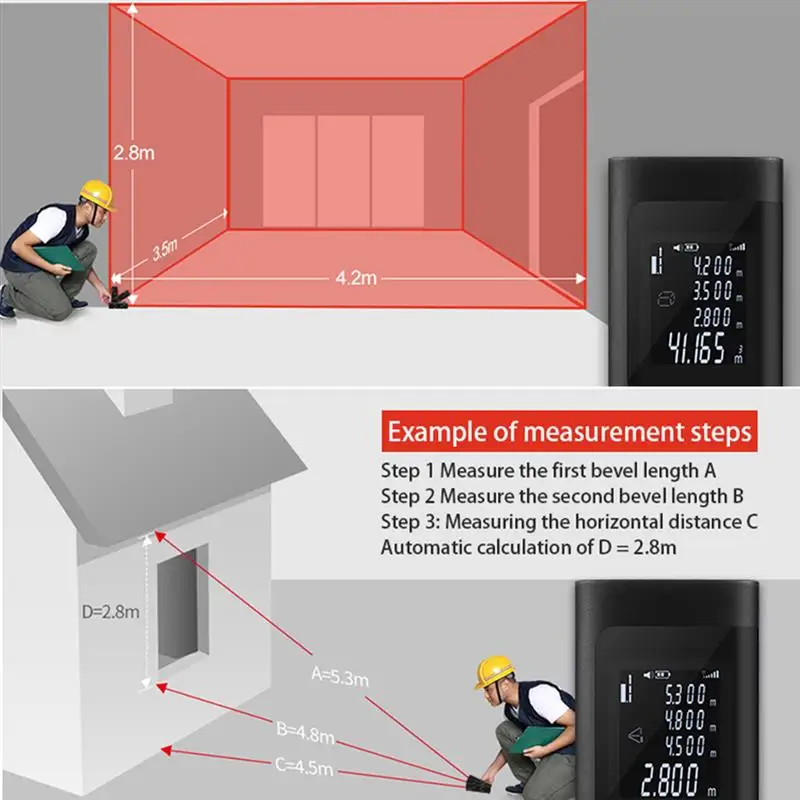 2.8m
3.5m
4.2m
4.200 m
3.500 m
2.800 m
41.165 m³

Example of measurement steps
Step 1 Measure the first bevel length A
Step 2 Measure the second bevel length B
Step 3: Measuring the horizontal distance C
Automatic calculation of D = 2.8m

D=2.8m
A=5.3m
B=4.8m
C=4.5m
5.300 m
4.800 m
4.500 m
2.800 m