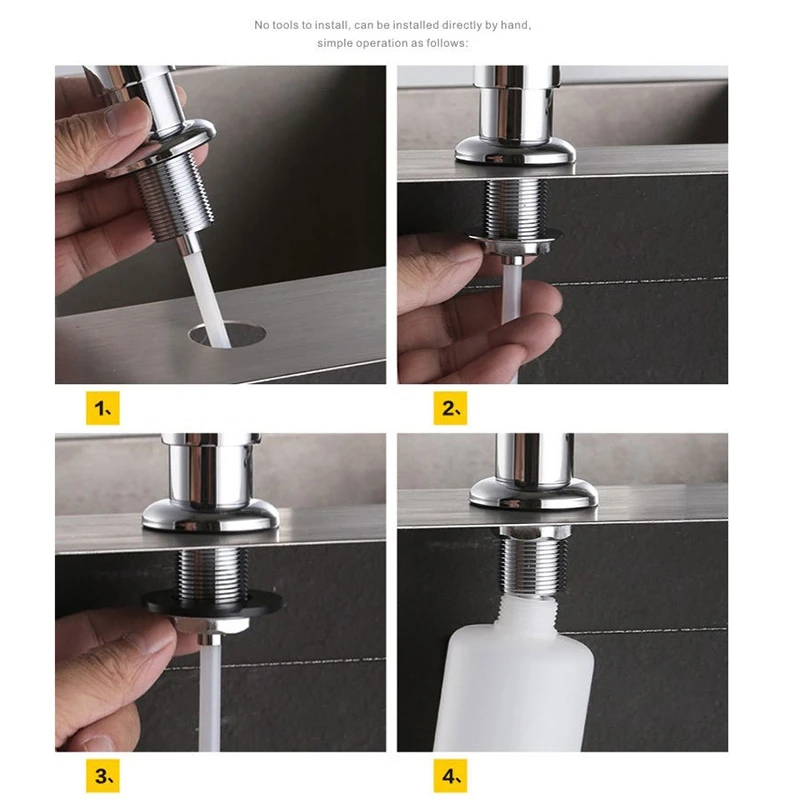 No tools to install, can be installed directly by hand,
simple operation as follows:

1、

2、

3、

4、