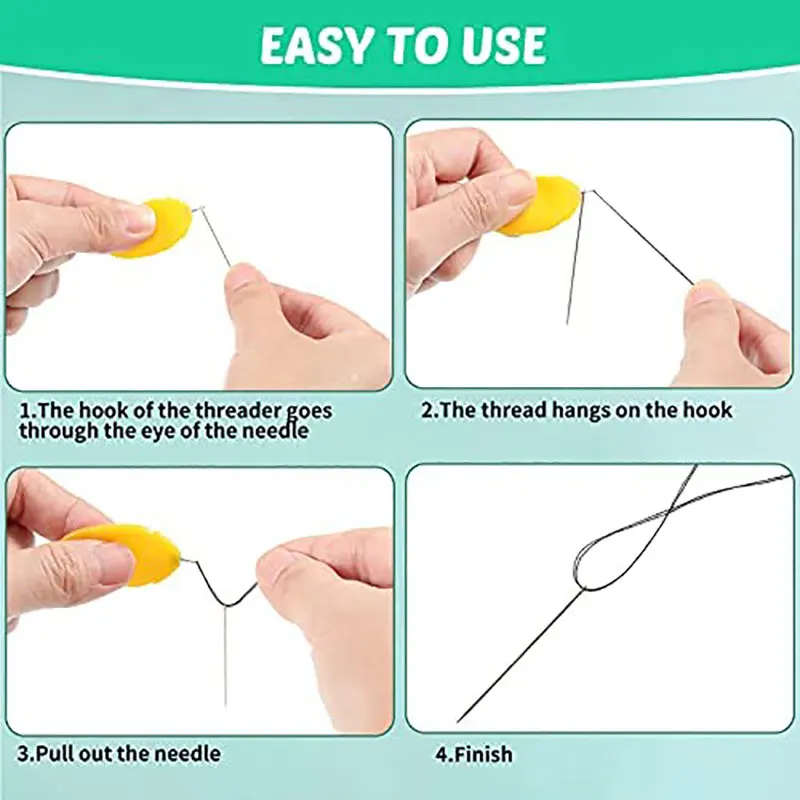 EASY TO USE

1.The hook of the threader goes through the eye of the needle

2.The thread hangs on the hook

3.Pull out the needle

4.Finish