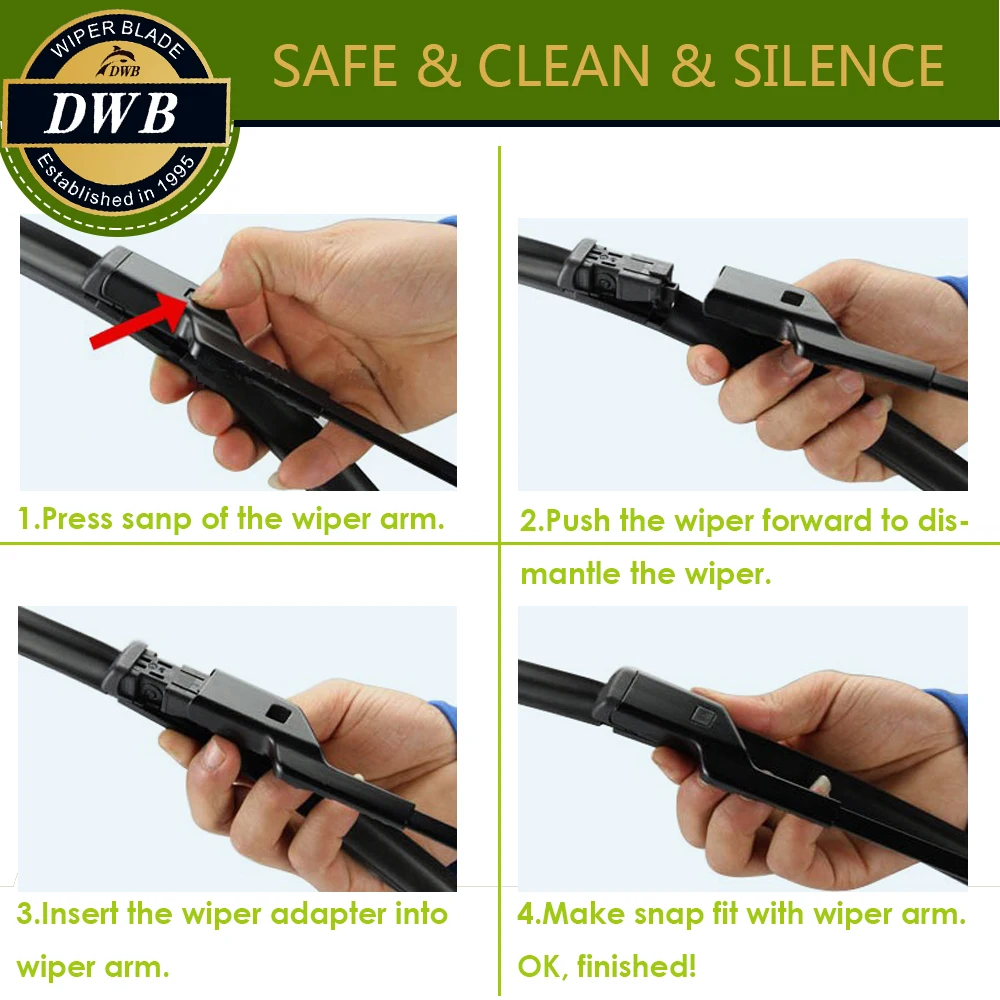 WIPER BLADE
DWB
DWB
Established in 1995

SAFE & CLEAN & SILENCE

1.Press sanp of the wiper arm.

2.Push the wiper forward to dismantle the wiper.

3.Insert the wiper adapter into wiper arm.

4.Make snap fit with wiper arm. OK, finished!