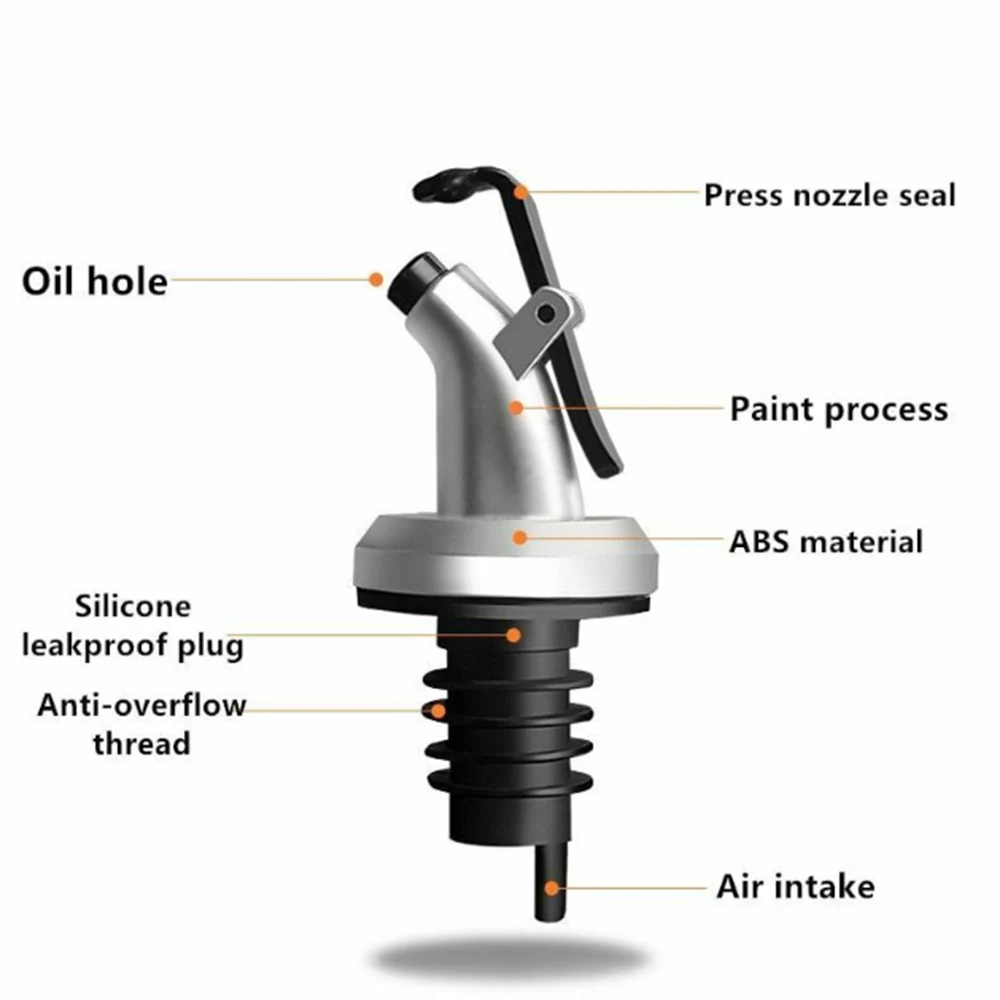 Press nozzle seal

Oil hole

Paint process

ABS material

Silicone leakproof plug

Anti-overflow thread

Air intake