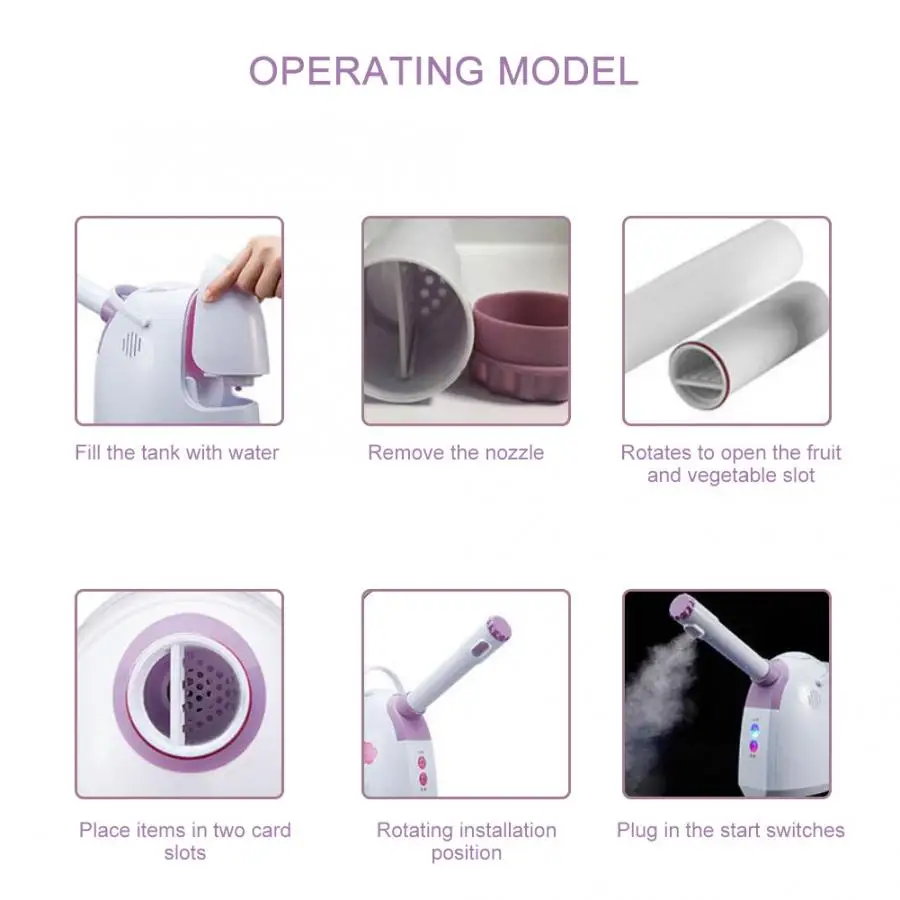 OPERATING MODEL

Fill the tank with water

Remove the nozzle

Rotates to open the fruit and vegetable slot

Place items in two card slots

Rotating installation position

Plug in the start switches