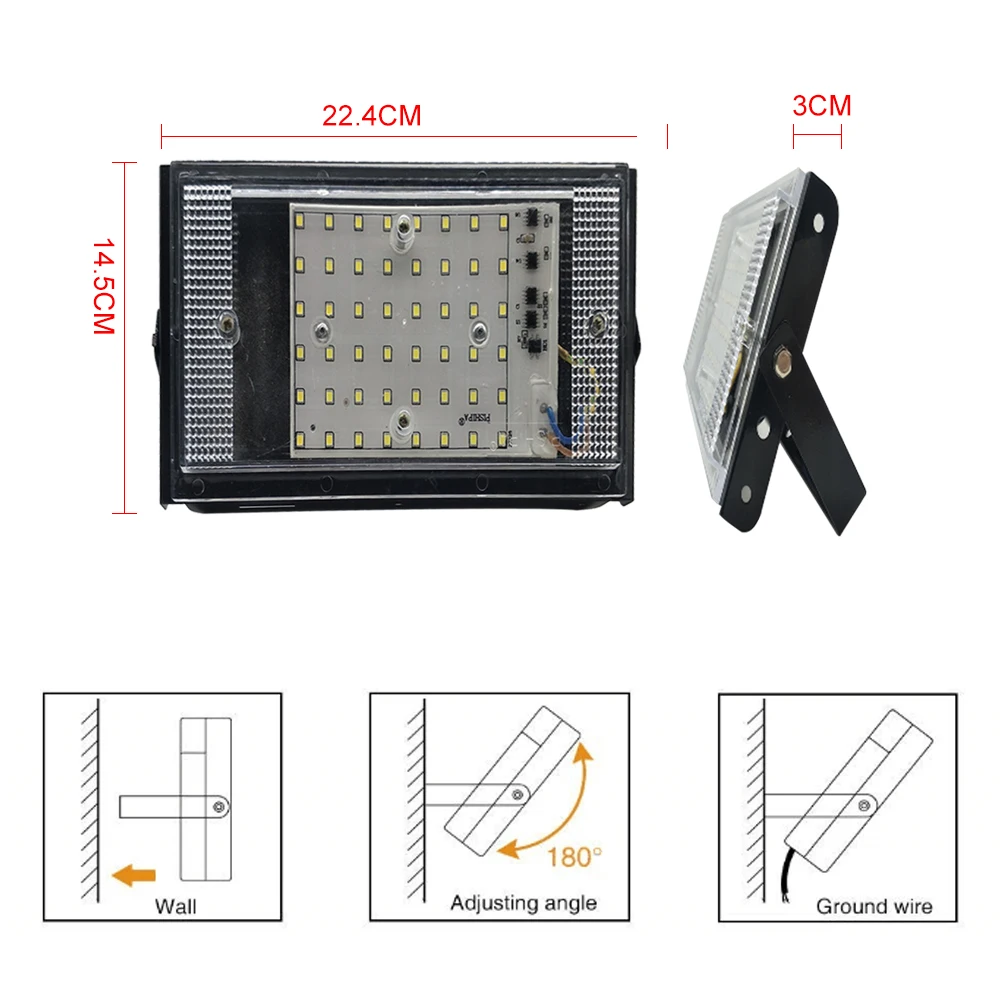 22.4CM

3CM

14.5CM

Wall

180°

Adjusting angle

Ground wire