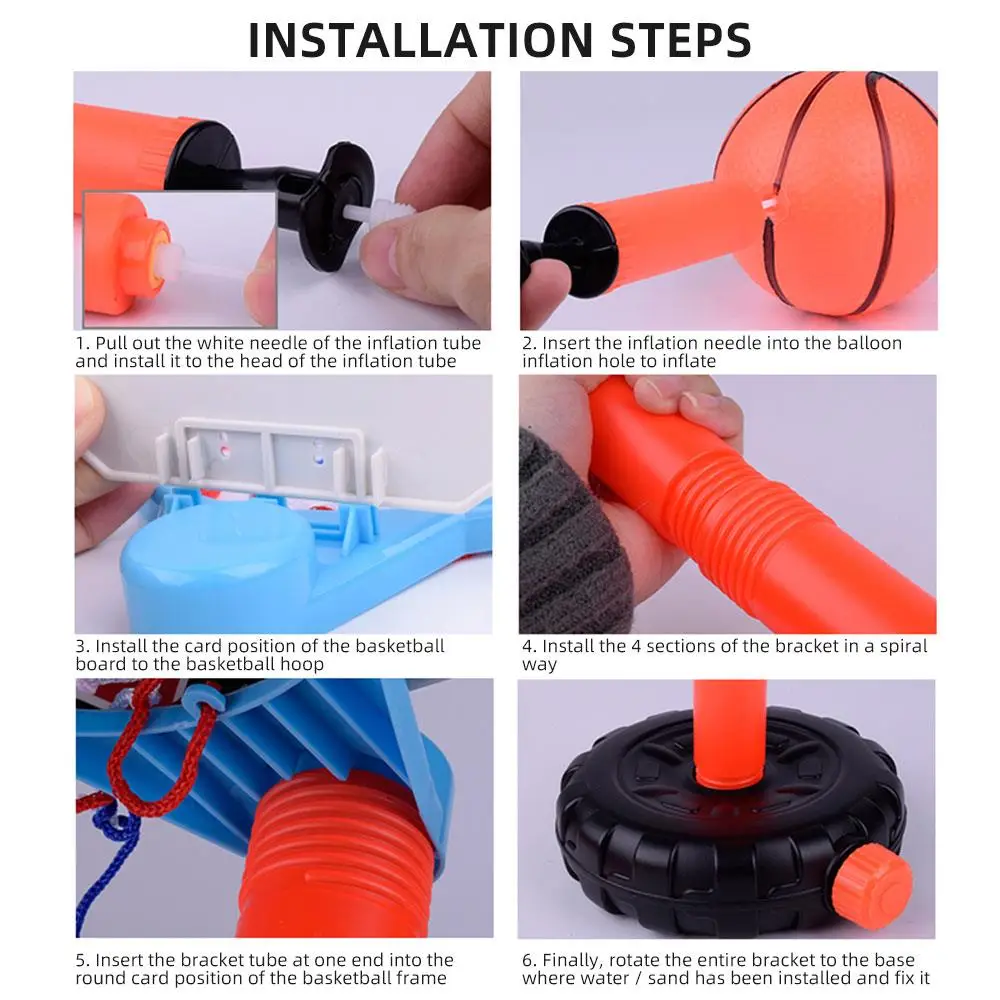 INSTALLATION STEPS

1. Pull out the white needle of the inflation tube and install it to the head of the inflation tube

2. Insert the inflation needle into the balloon inflation hole to inflate

3. Install the card position of the basketball board to the basketball hoop

4. Install the 4 sections of the bracket in a spiral way

5. Insert the bracket tube at one end into the round card position of the basketball frame

6. Finally, rotate the entire bracket to the base where water / sand has been installed and fix it