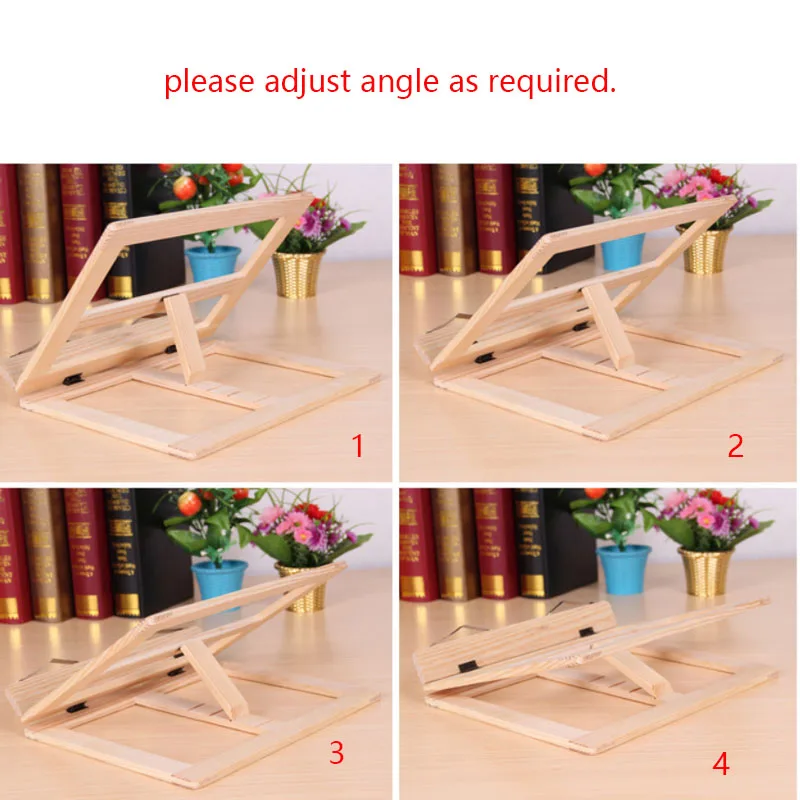 please adjust angle as required.

1

2

3

4