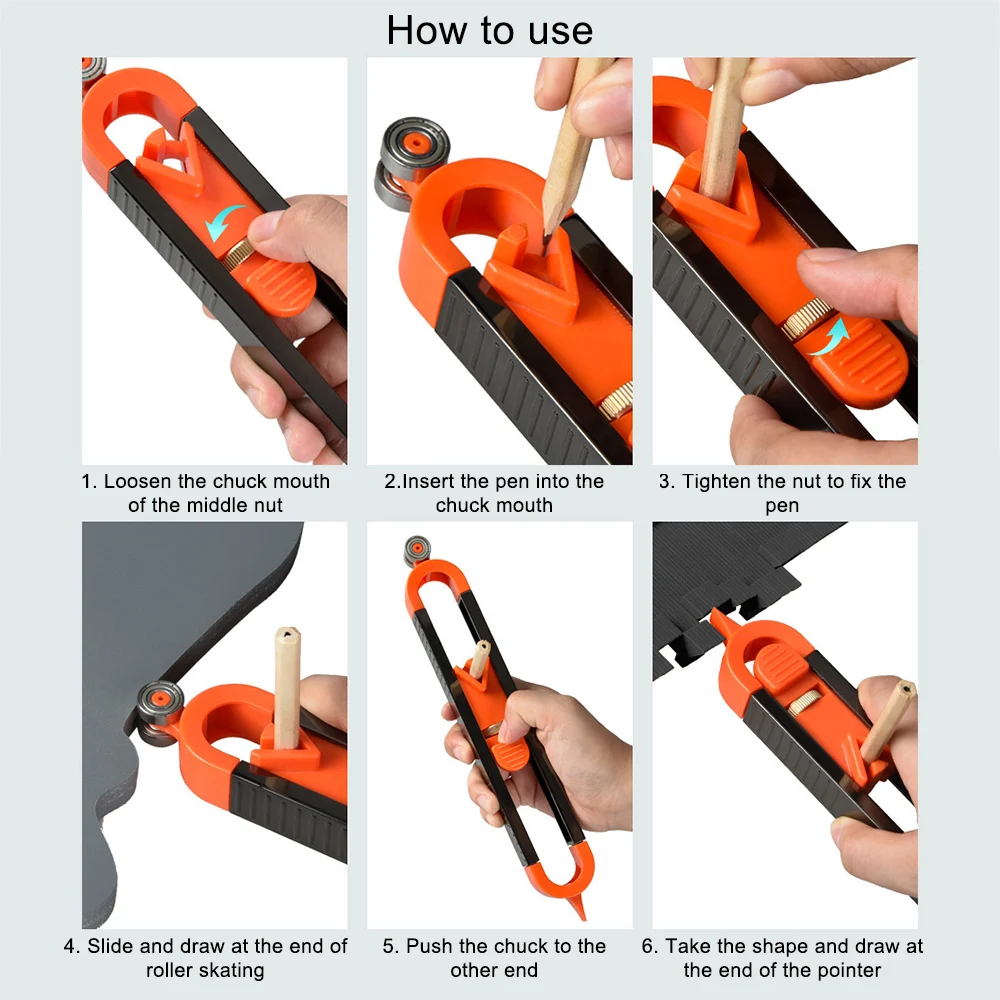 How to use

1. Loosen the chuck mouth of the middle nut

2.Insert the pen into the chuck mouth

3. Tighten the nut to fix the pen

4. Slide and draw at the end of roller skating

5. Push the chuck to the other end

6. Take the shape and draw at the end of the pointer