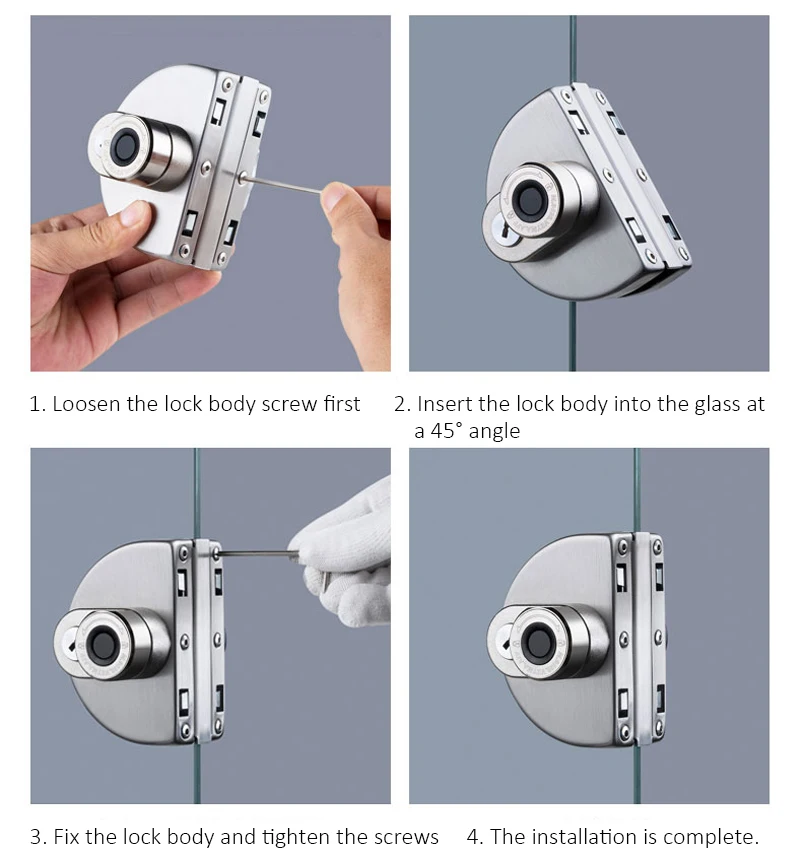 1. Loosen the lock body screw first

2. Insert the lock body into the glass at a 45° angle

3. Fix the lock body and tighten the screws

4. The installation is complete.