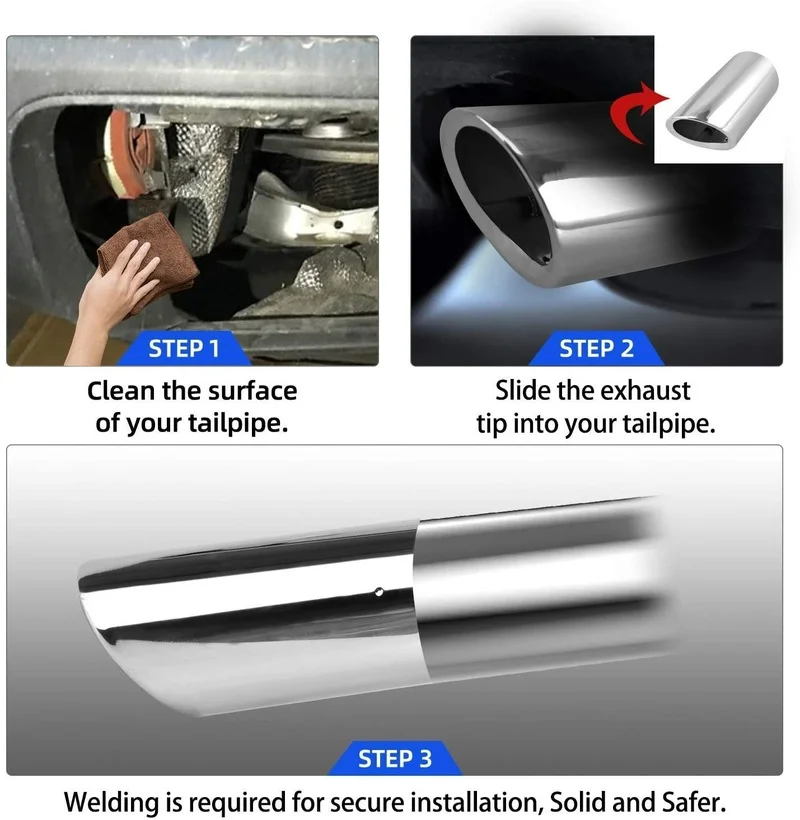 STEP 1

Clean the surface of your tailpipe.

STEP 2

Slide the exhaust tip into your tailpipe.

STEP 3

Welding is required for secure installation, Solid and Safer.