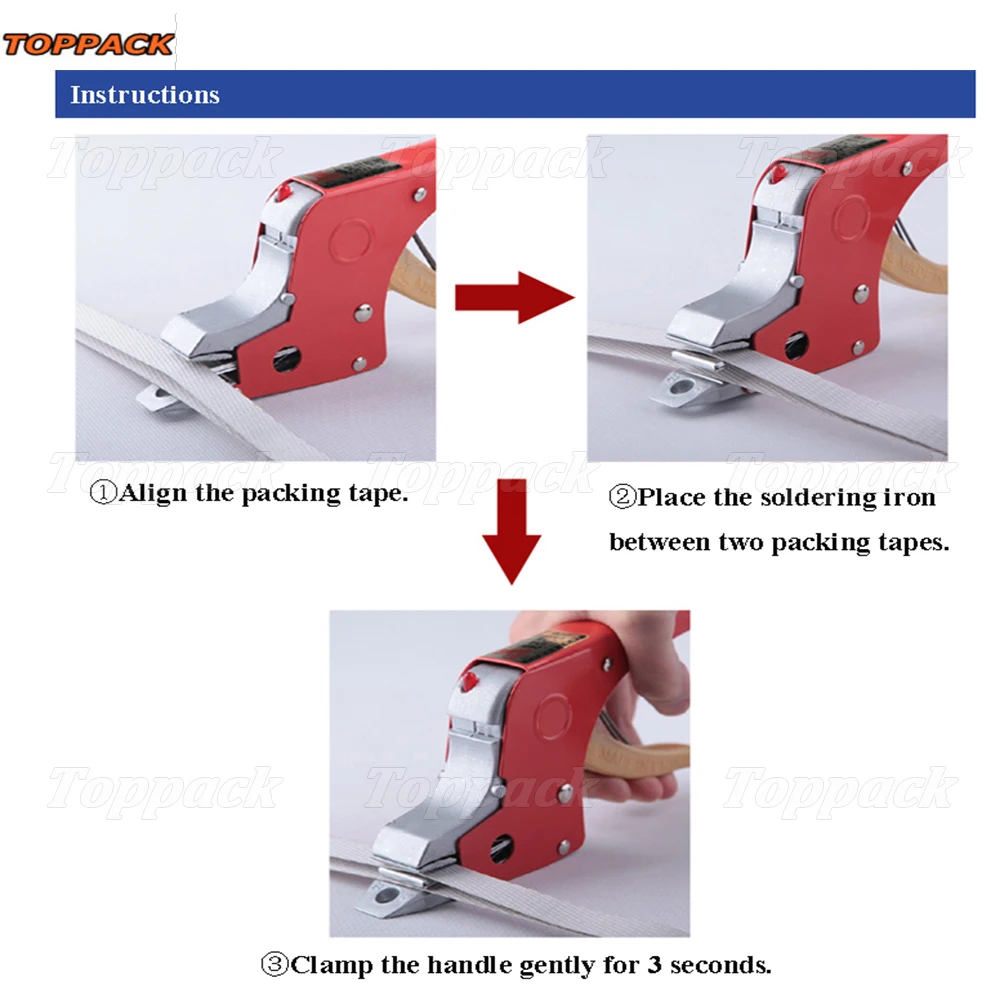 TOPPACK

Instructions

Toppack Toppack Toppack

Toppack Toppack Toppack

①Align the packing tape.

②Place the soldering iron between two packing tapes.

Toppack Toppack Toppack

③Clamp the handle gently for 3 seconds.