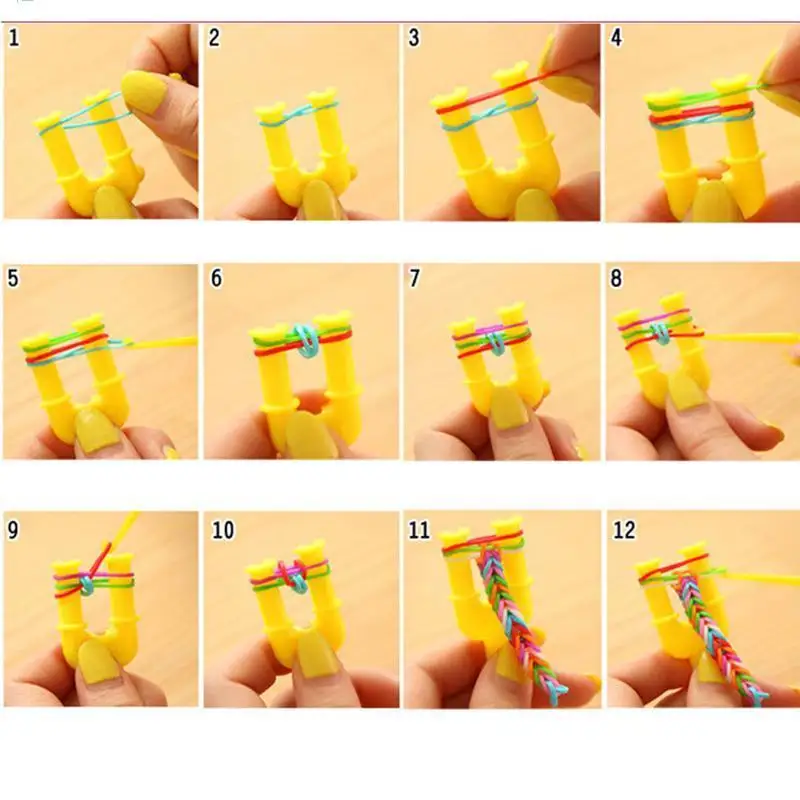 1
2
3
4
5
6
7
8
9
10
11
12