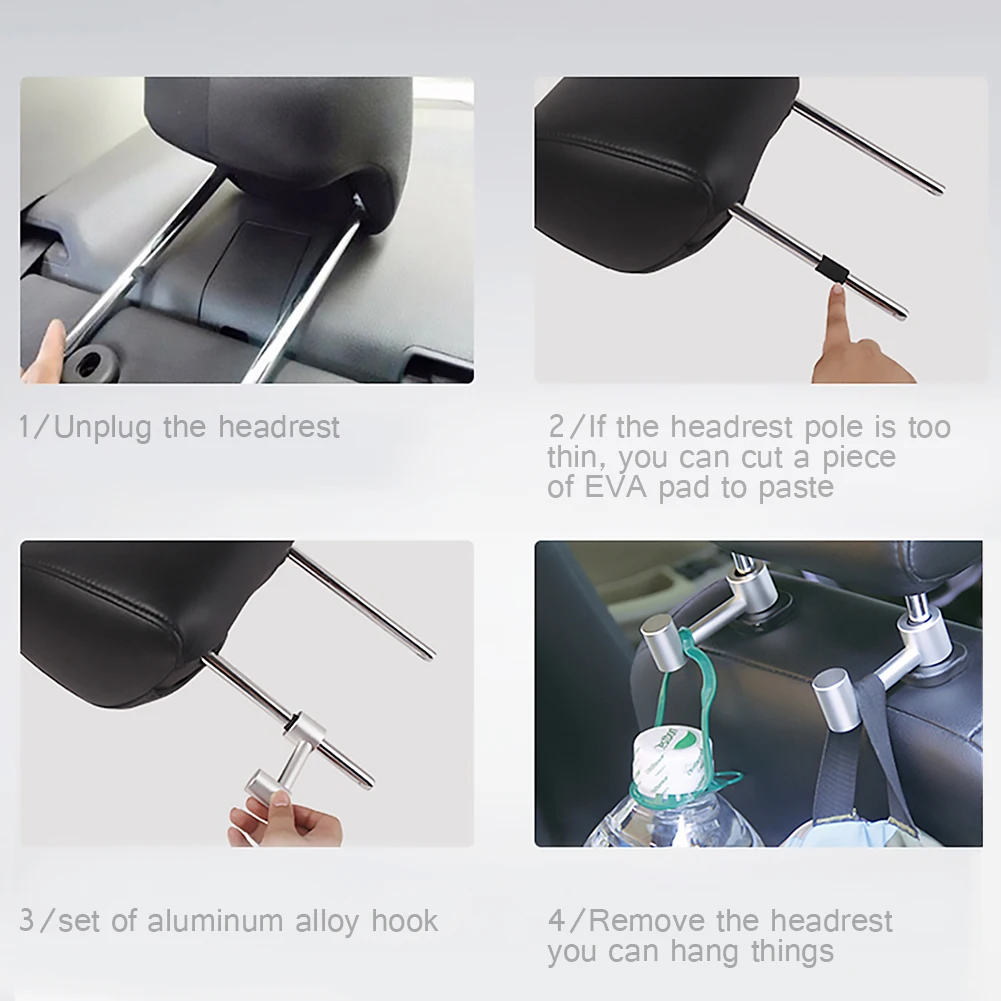 1/Unplug the headrest

2/If the headrest pole is too thin, you can cut a piece of EVA pad to paste

3/set of aluminum alloy hook

4/Remove the headrest you can hang things