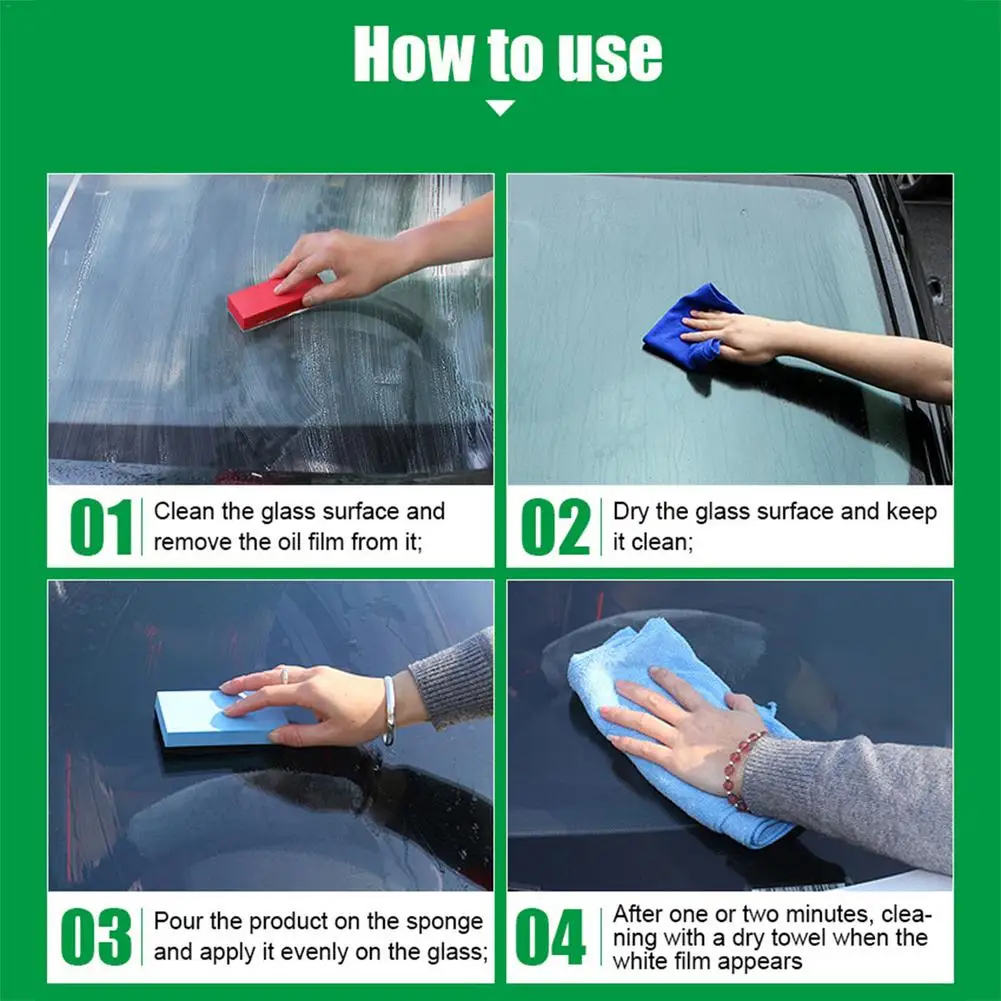 How to use

01 Clean the glass surface and remove the oil film from it;

02 Dry the glass surface and keep it clean;

03 Pour the product on the sponge and apply it evenly on the glass;

04 After one or two minutes, cleaning with a dry towel when the white film appears