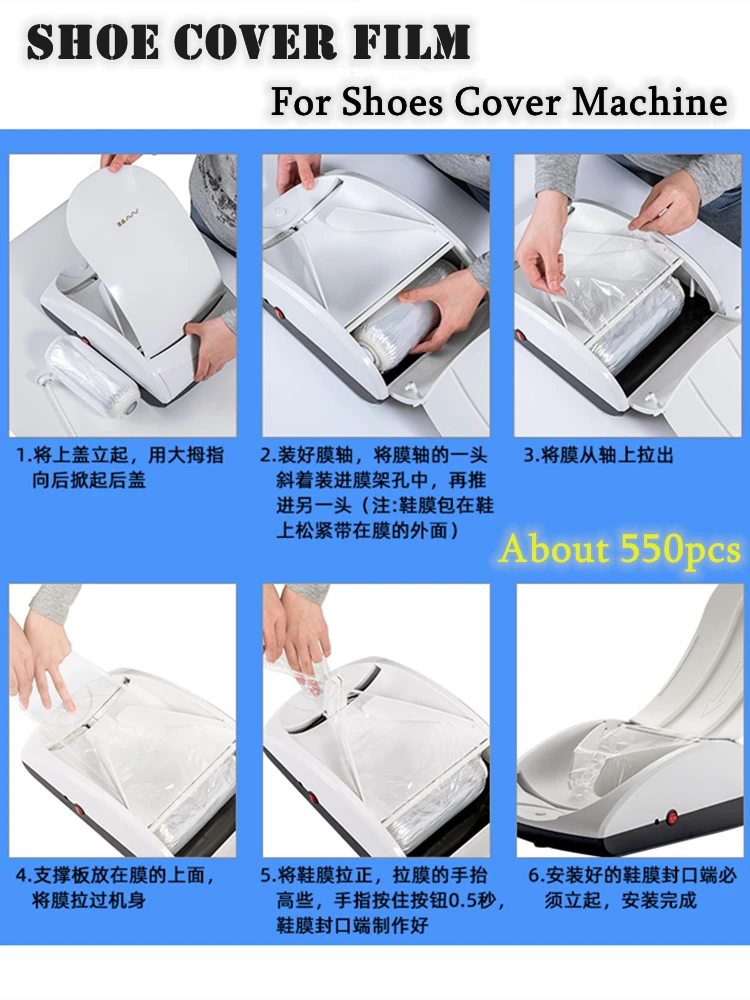 SHOE COVER FILM

For Shoes Cover Machine

1.将上盖立起，用大拇指向后掀起后盖

2.装好膜轴，将膜轴的一头斜着装进膜架孔中，再推进另一头（注:鞋膜包在鞋上松紧带在膜的外面）

3.将膜从轴上拉出

About 550pcs

4.支撑板放在膜的上面，将膜拉过机身

5.将鞋膜拉正，拉膜的手抬高些，手指按住按钮0.5秒，鞋膜封口端制作好

6.安装好的鞋膜封口端必须立起，安装完成