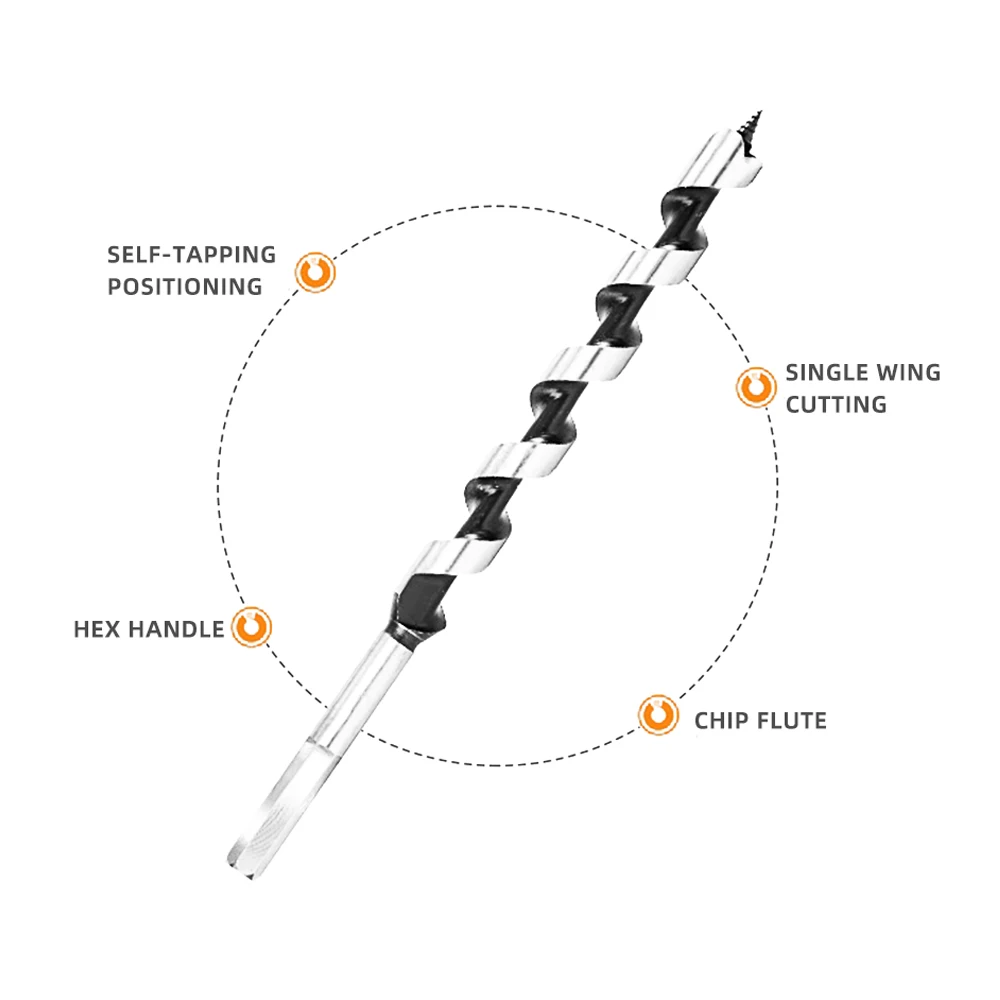 SELF-TAPPING POSITIONING

SINGLE WING CUTTING

HEX HANDLE

CHIP FLUTE