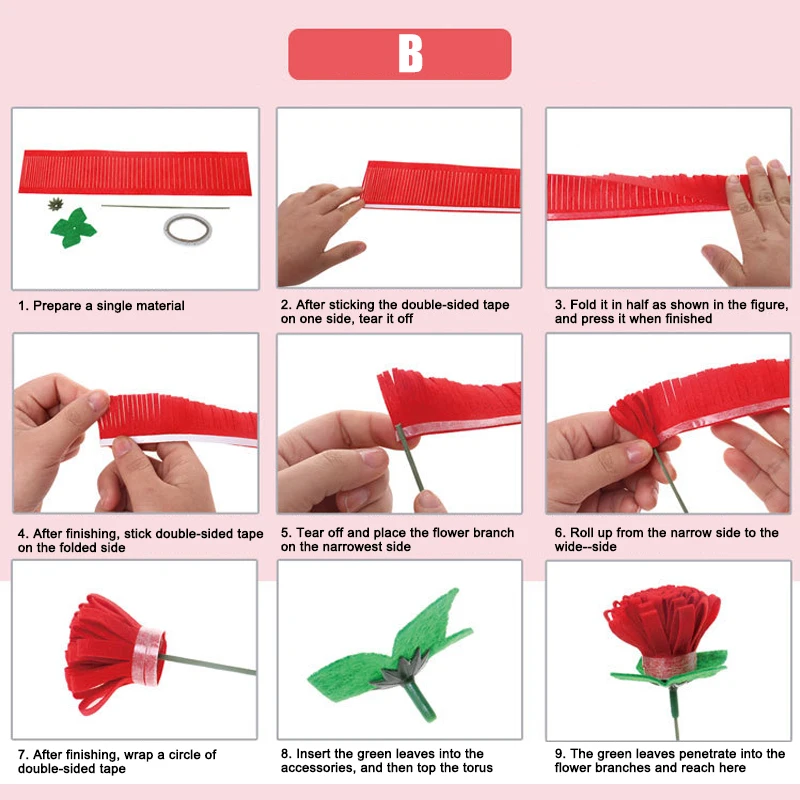 B

1. Prepare a single material

2. After sticking the double-sided tape on one side, tear it off

3. Fold it in half as shown in the figure, and press it when finished

4. After finishing, stick double-sided tape on the folded side

5. Tear off and place the flower branch on the narrowest side

6. Roll up from the narrow side to the wide--side

7. After finishing, wrap a circle of double-sided tape

8. Insert the green leaves into the accessories, and then top the torus

9. The green leaves penetrate into the flower branches and reach here