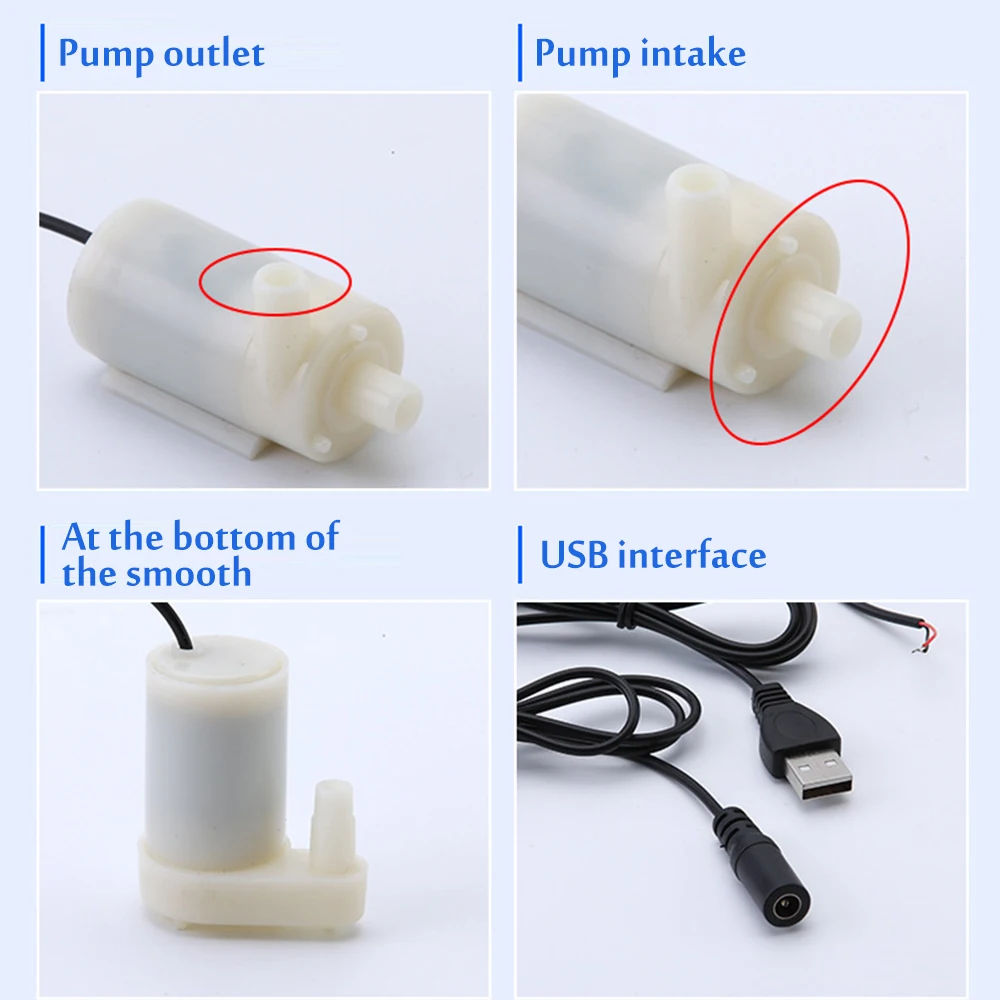 Pump outlet

Pump intake

At the bottom of the smooth

USB interface