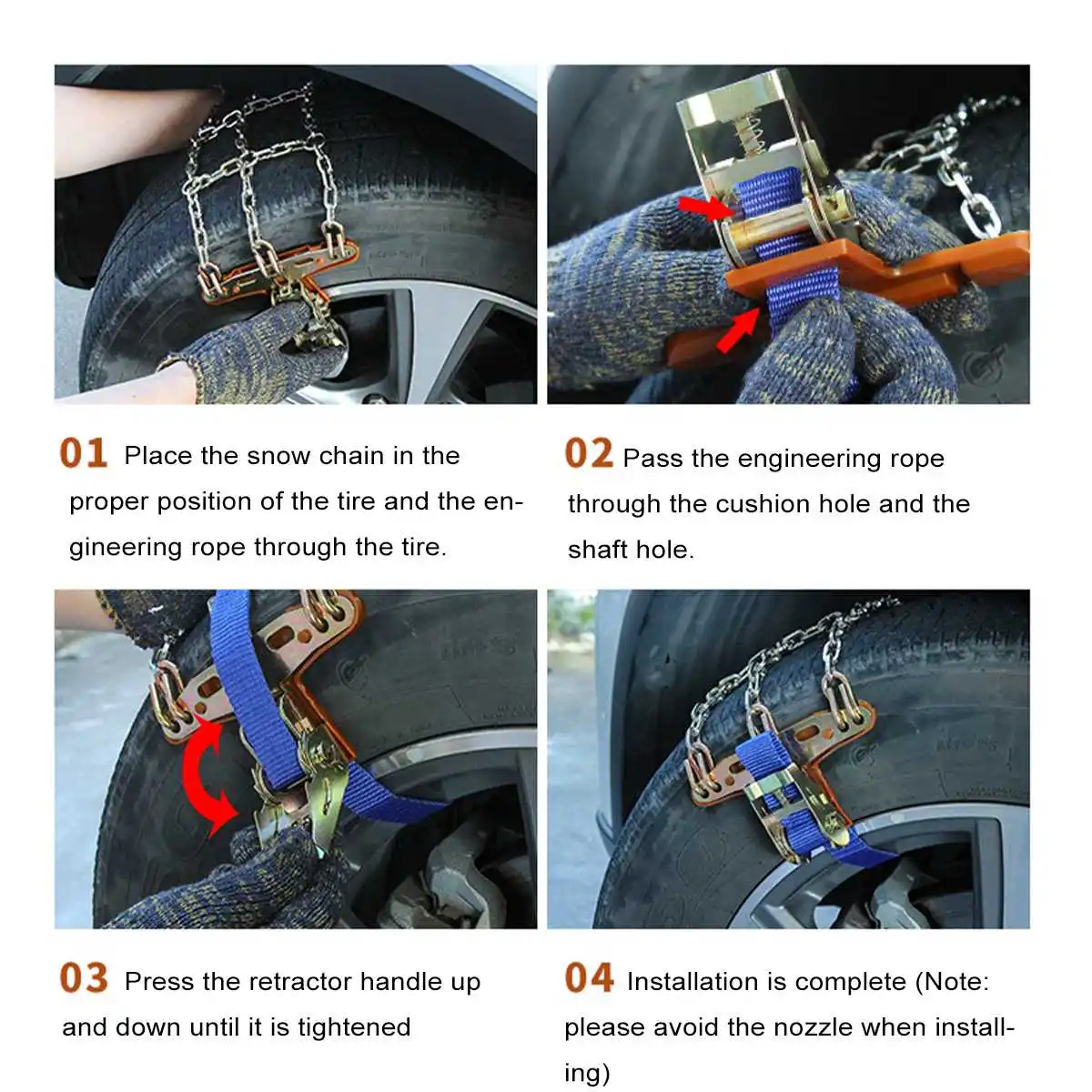 01 Place the snow chain in the proper position of the tire and the engineering rope through the tire.

02 Pass the engineering rope through the cushion hole and the shaft hole.

03 Press the retractor handle up and down until it is tightened

04 Installation is complete (Note: please avoid the nozzle when installing)