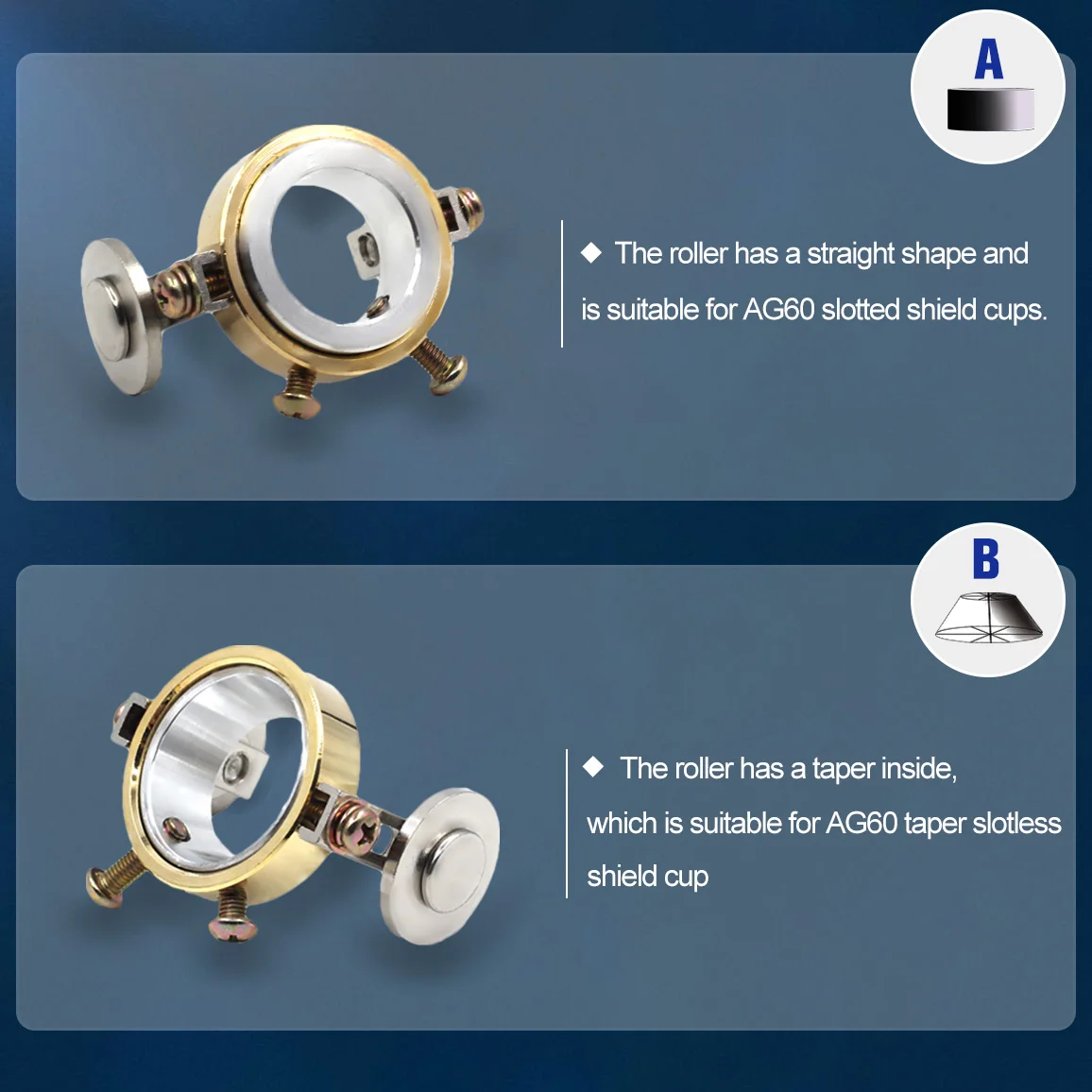 A

◆ The roller has a straight shape and is suitable for AG60 slotted shield cups.

B

◆ The roller has a taper inside, which is suitable for AG60 taper slotless shield cup