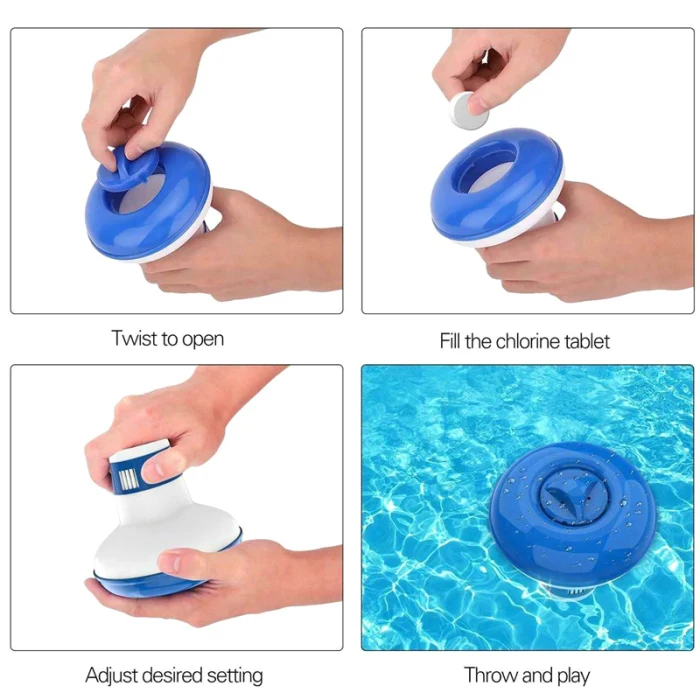 Twist to open

Fill the chlorine tablet

Adjust desired setting

Throw and play