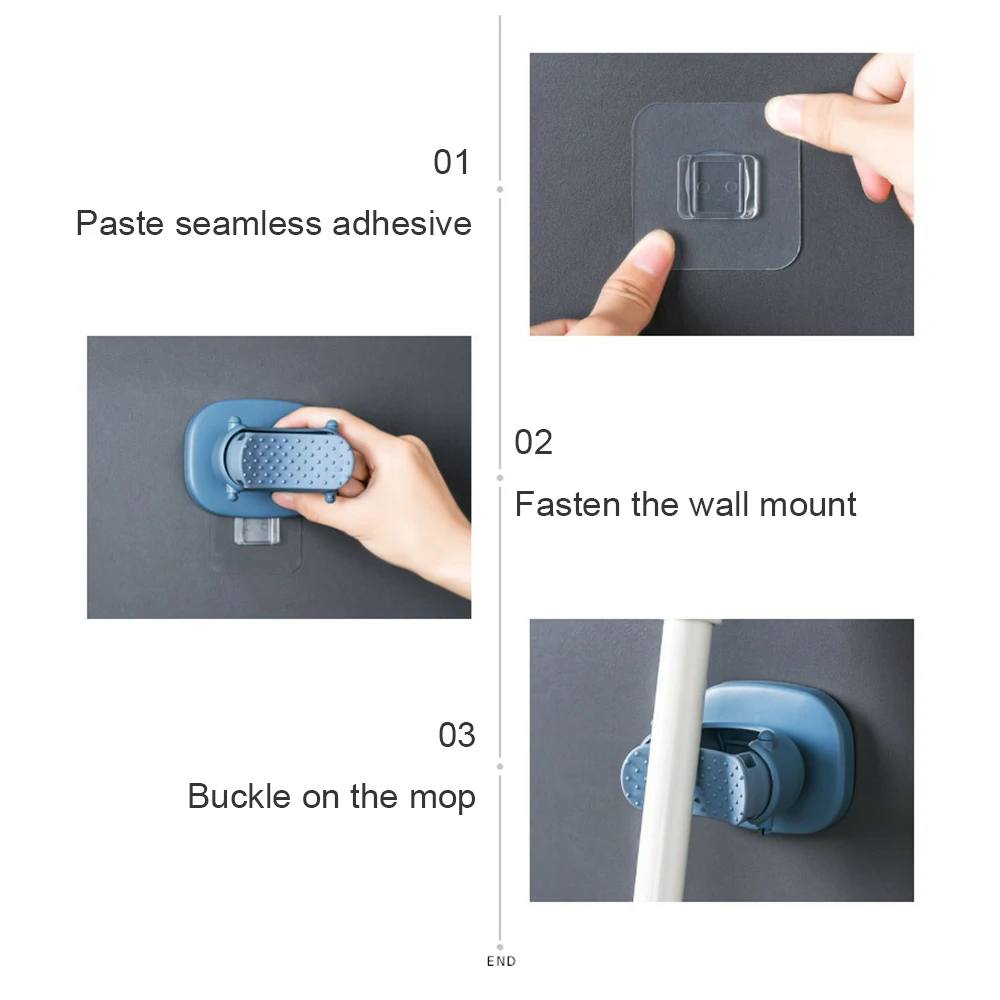 01
Paste seamless adhesive

02
Fasten the wall mount

03
Buckle on the mop

END