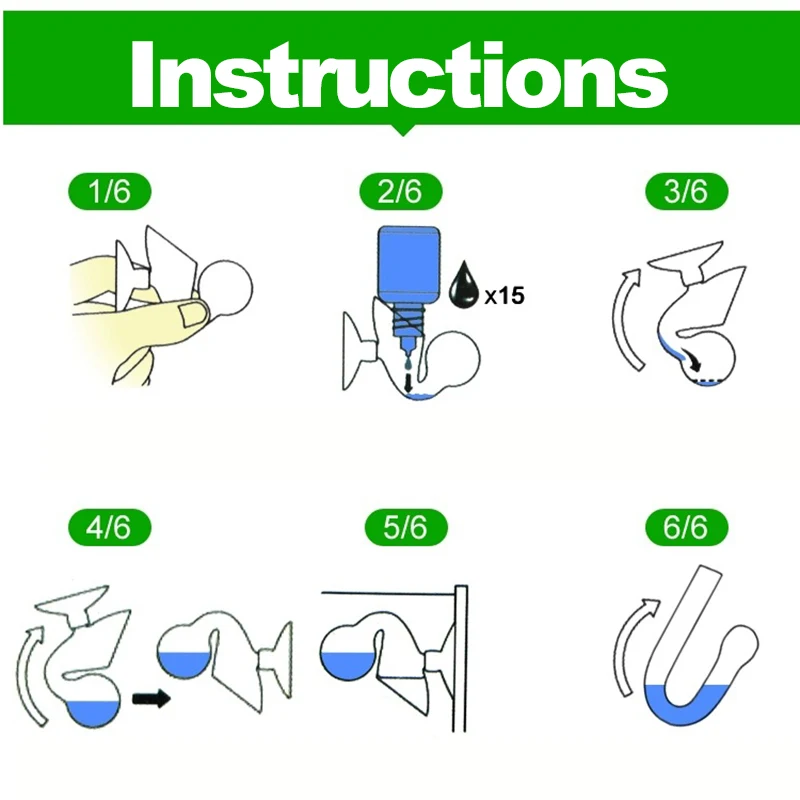 Instructions

1/6

2/6

x15

3/6

4/6

5/6

6/6