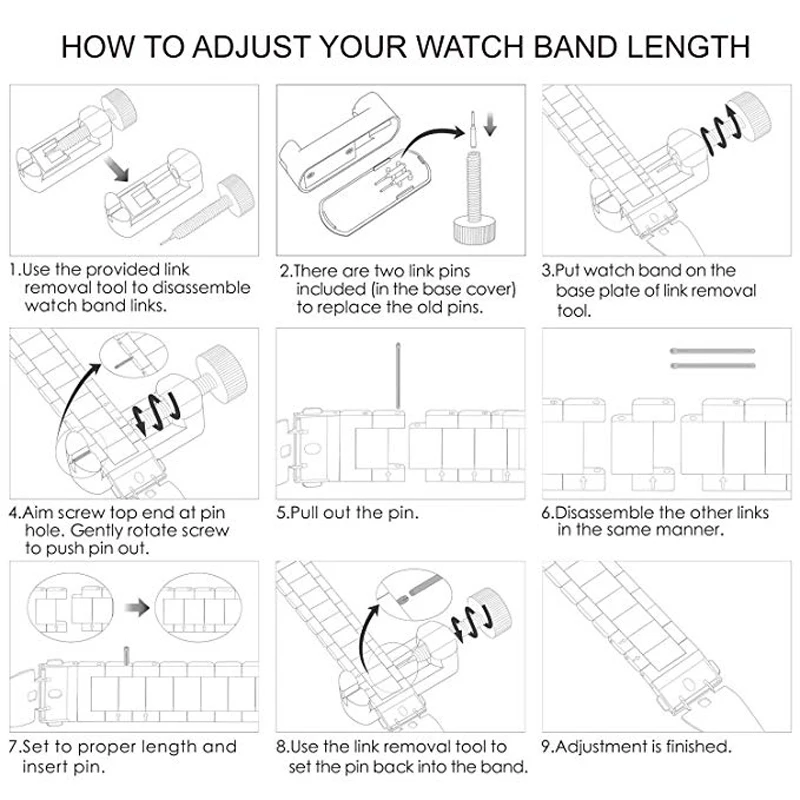 HOW TO ADJUST YOUR WATCH BAND LENGTH

1.Use the provided link removal tool to disassemble watch band links.

2.There are two link pins included (in the base cover) to replace the old pins.

3.Put watch band on the base plate of link removal tool.

4.Aim screw top end at pin hole. Gently rotate screw to push pin out.

5.Pull out the pin.

6.Disassemble the other links in the same manner.

7.Set to proper length and insert pin.

8.Use the link removal tool to set the pin back into the band.

9.Adjustment is finished.