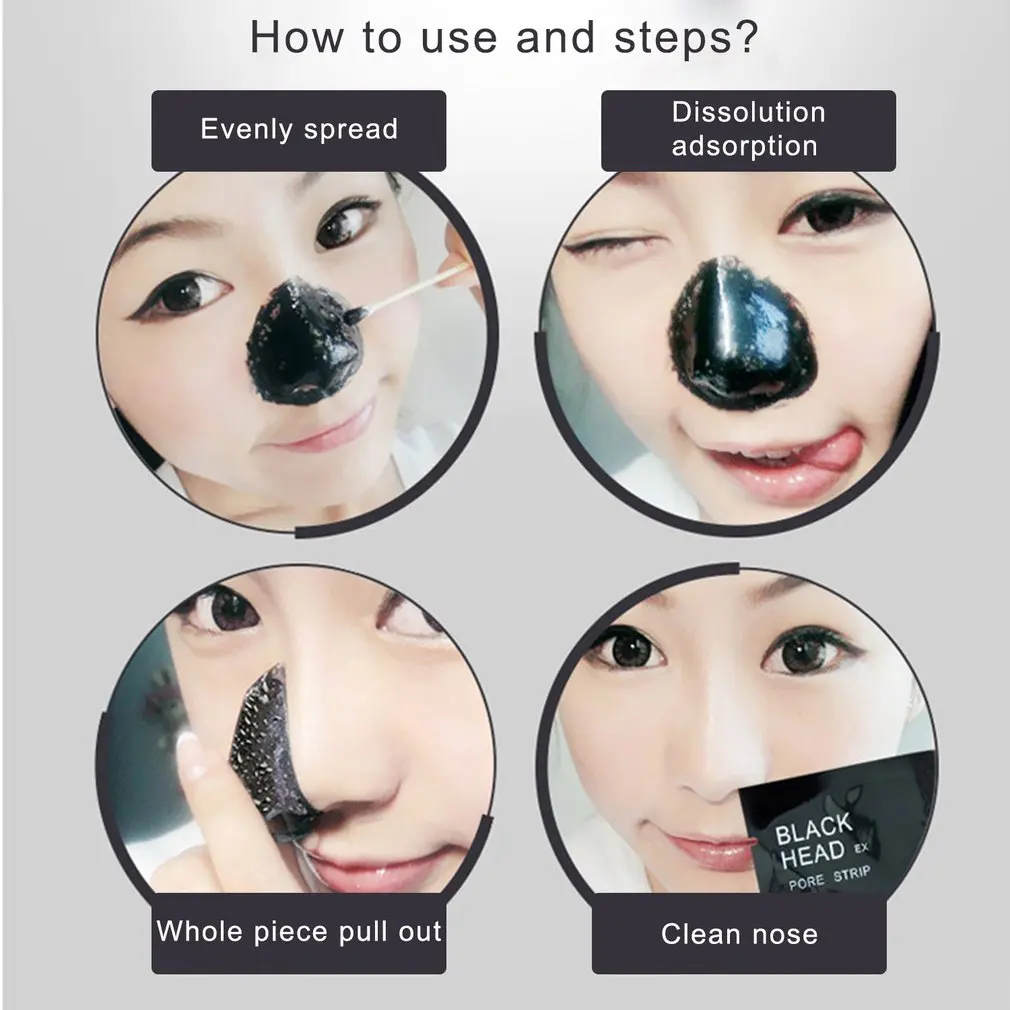 How to use and steps?

Evenly spread

Dissolution adsorption

Whole piece pull out

BLACK HEAD EX
PORE STRIP

Clean nose