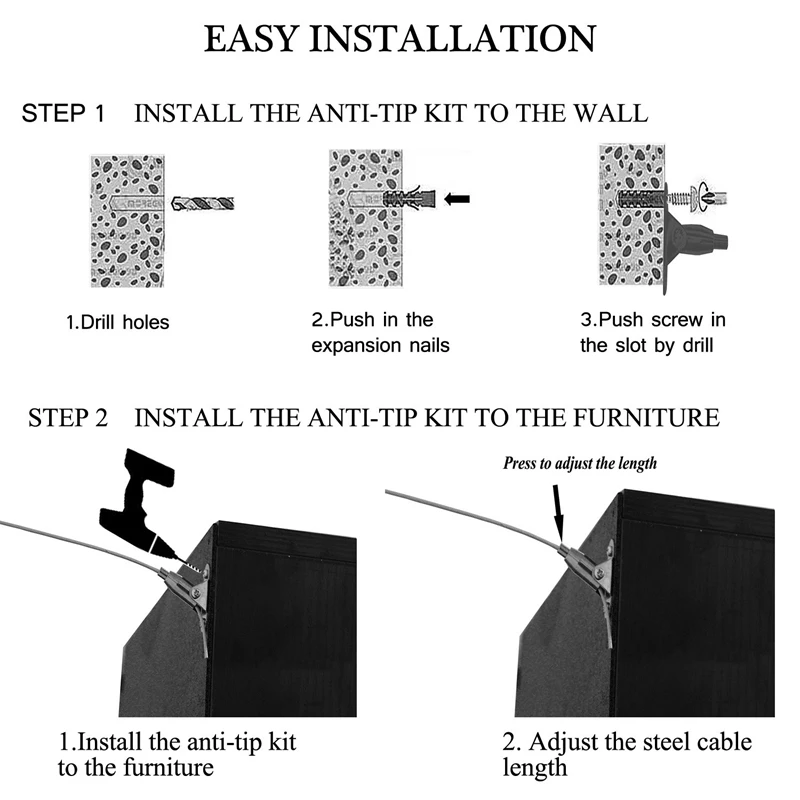 EASY INSTALLATION

STEP 1 INSTALL THE ANTI-TIP KIT TO THE WALL

1.Drill holes

2.Push in the expansion nails

3.Push screw in the slot by drill

STEP 2 INSTALL THE ANTI-TIP KIT TO THE FURNITURE

Press to adjust the length

1.Install the anti-tip kit to the furniture

2. Adjust the steel cable length