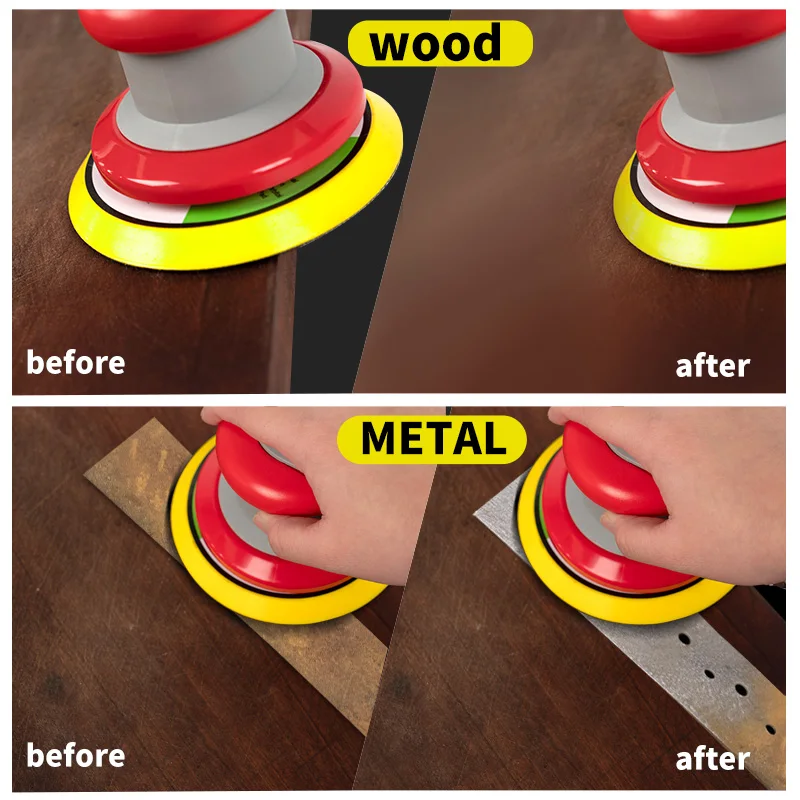 wood

before

after

METAL

before

after