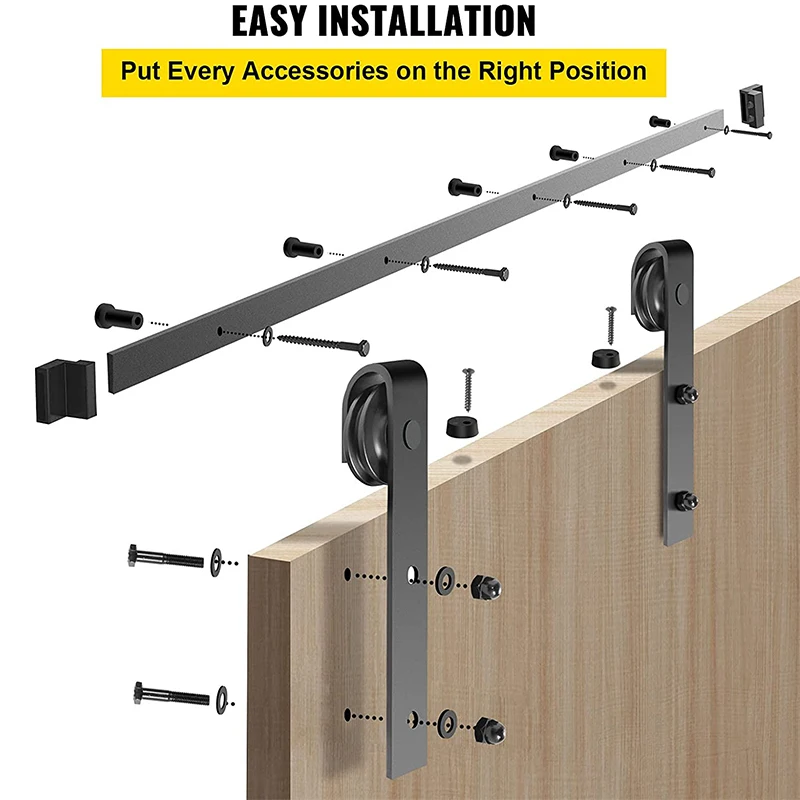 EASY INSTALLATION

Put Every Accessories on the Right Position