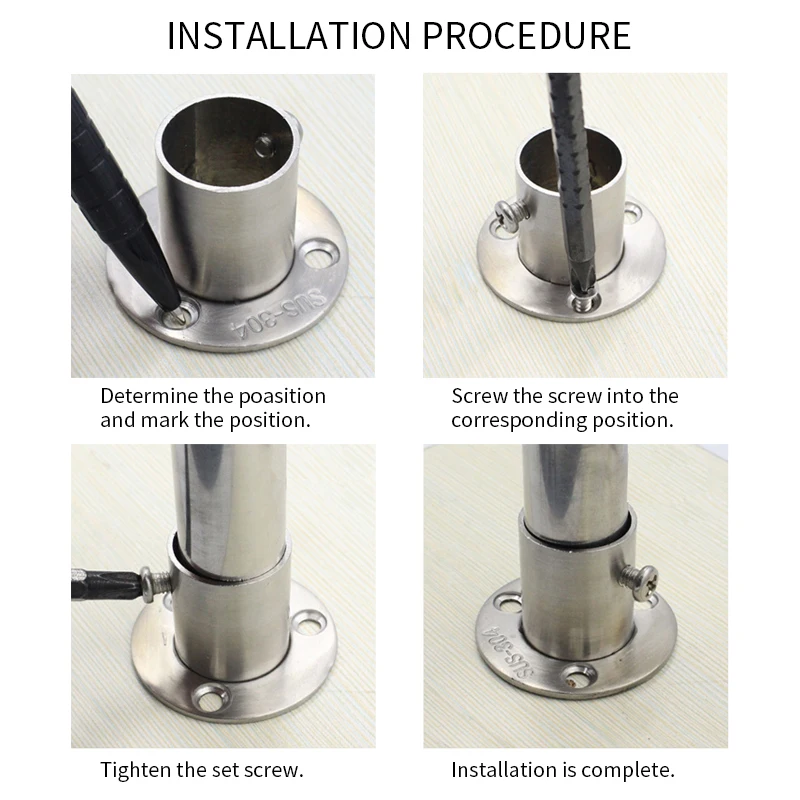 INSTALLATION PROCEDURE

SUS-304

Determine the poasition and mark the position.

Screw the screw into the corresponding position.

Tighten the set screw.

SUS-304

Installation is complete.