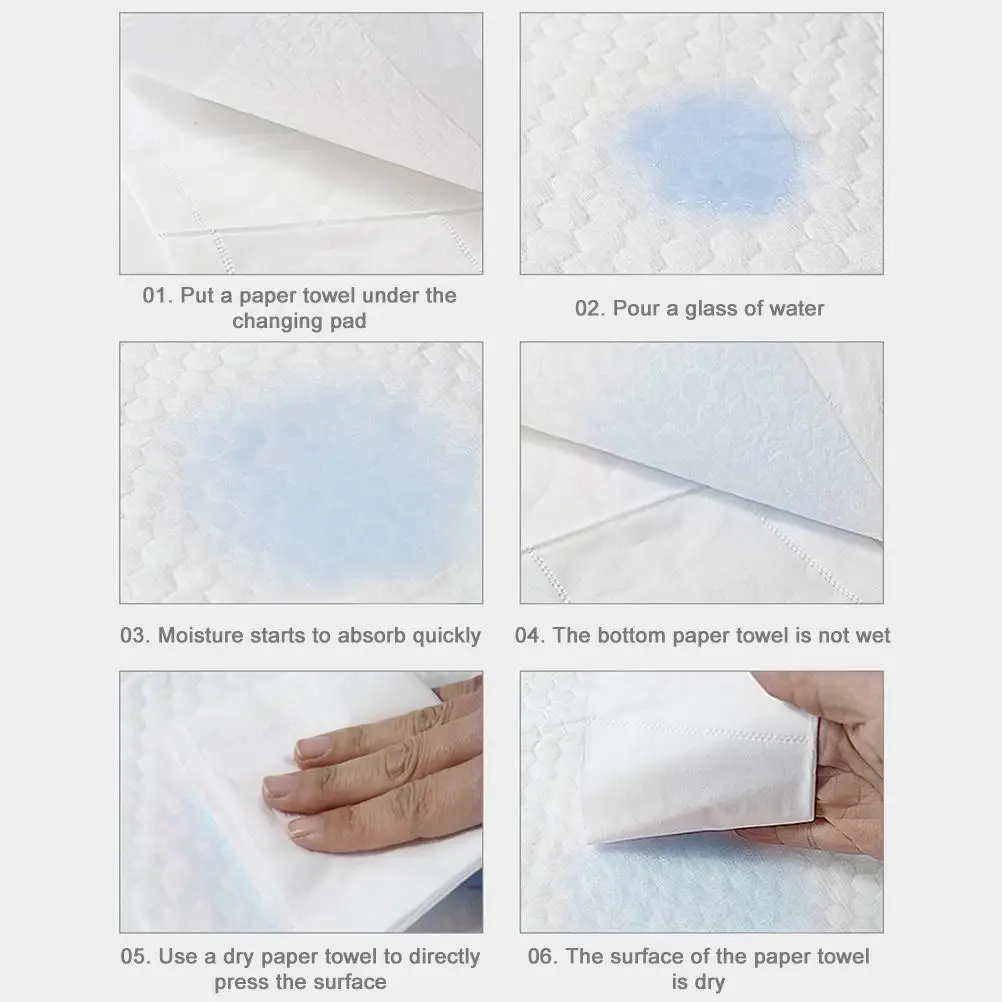 01. Put a paper towel under the changing pad

02. Pour a glass of water

03. Moisture starts to absorb quickly

04. The bottom paper towel is not wet

05. Use a dry paper towel to directly press the surface

06. The surface of the paper towel is dry