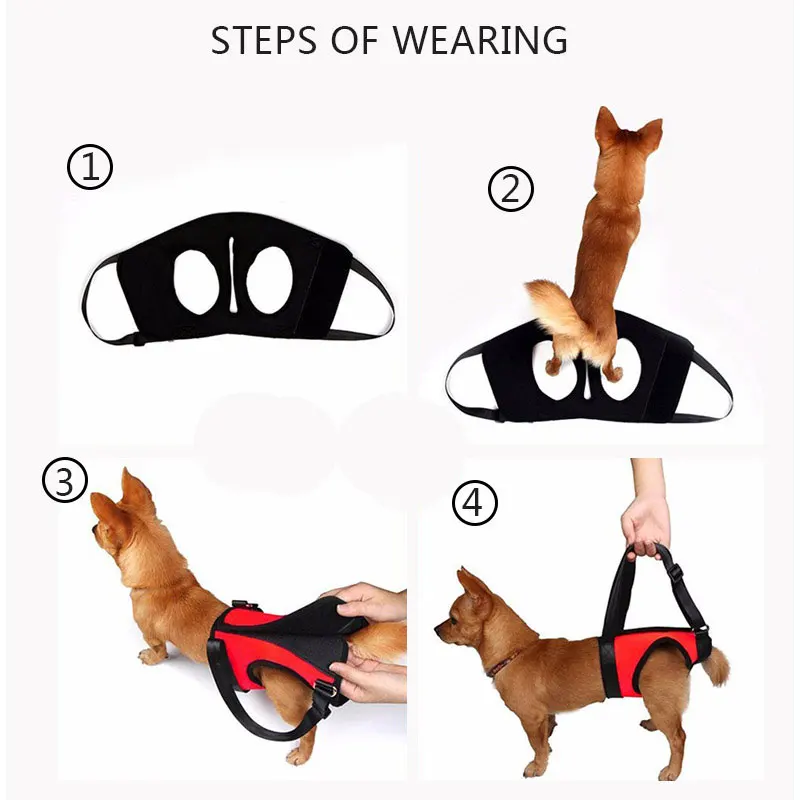 STEPS OF WEARING

①

②

③

④