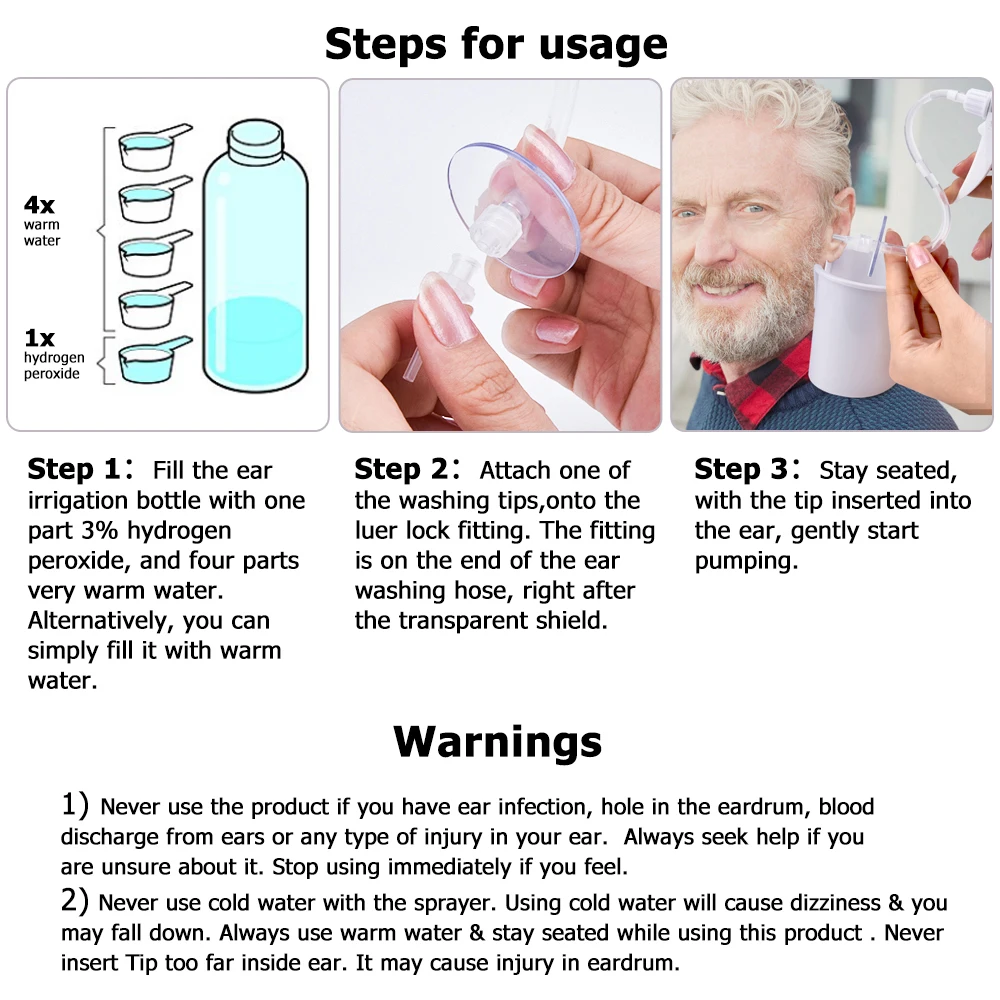 Steps for usage

4x
warm water

1x
hydrogen peroxide

Step 1: Fill the ear irrigation bottle with one part 3% hydrogen peroxide, and four parts very warm water. Alternatively, you can simply fill it with warm water.

Step 2: Attach one of the washing tips,onto the luer lock fitting. The fitting is on the end of the ear washing hose, right after the transparent shield.

Step 3: Stay seated, with the tip inserted into the ear, gently start pumping.

Warnings

1) Never use the product if you have ear infection, hole in the eardrum, blood discharge from ears or any type of injury in your ear. Always seek help if you are unsure about it. Stop using immediately if you feel.

2) Never use cold water with the sprayer. Using cold water will cause dizziness & you may fall down. Always use warm water & stay seated while using this product . Never insert Tip too far inside ear. It may cause injury in eardrum.