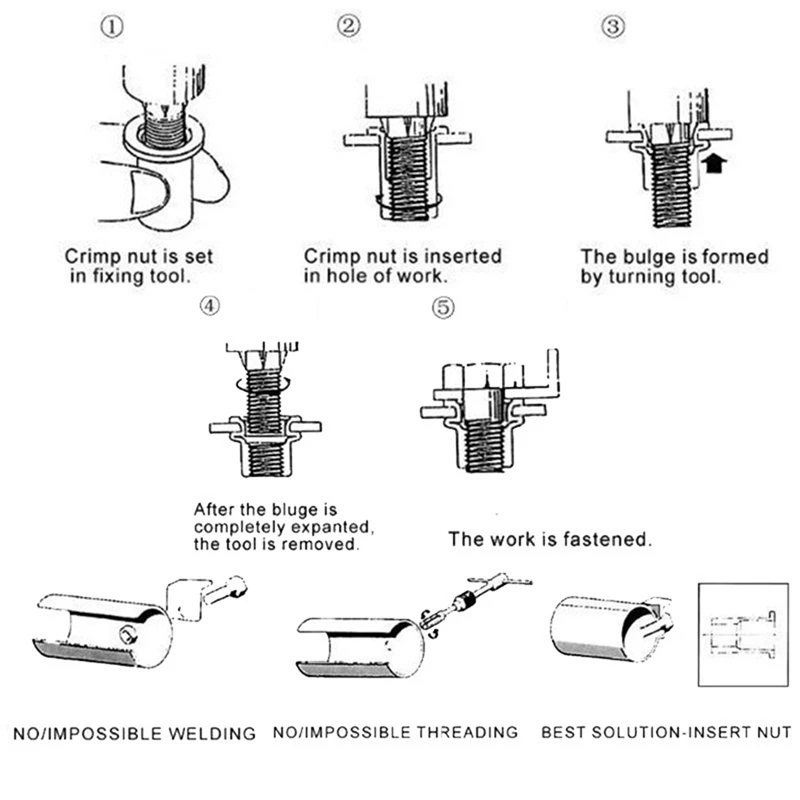 ①

Crimp nut is set in fixing tool.

②

Crimp nut is inserted in hole of work.

③

The bulge is formed by turning tool.

④

After the bluge is completely expanted, the tool is removed.

⑤

The work is fastened.

NO/IMPOSSIBLE WELDING

NO/IMPOSSIBLE THREADING

BEST SOLUTION-INSERT NUT