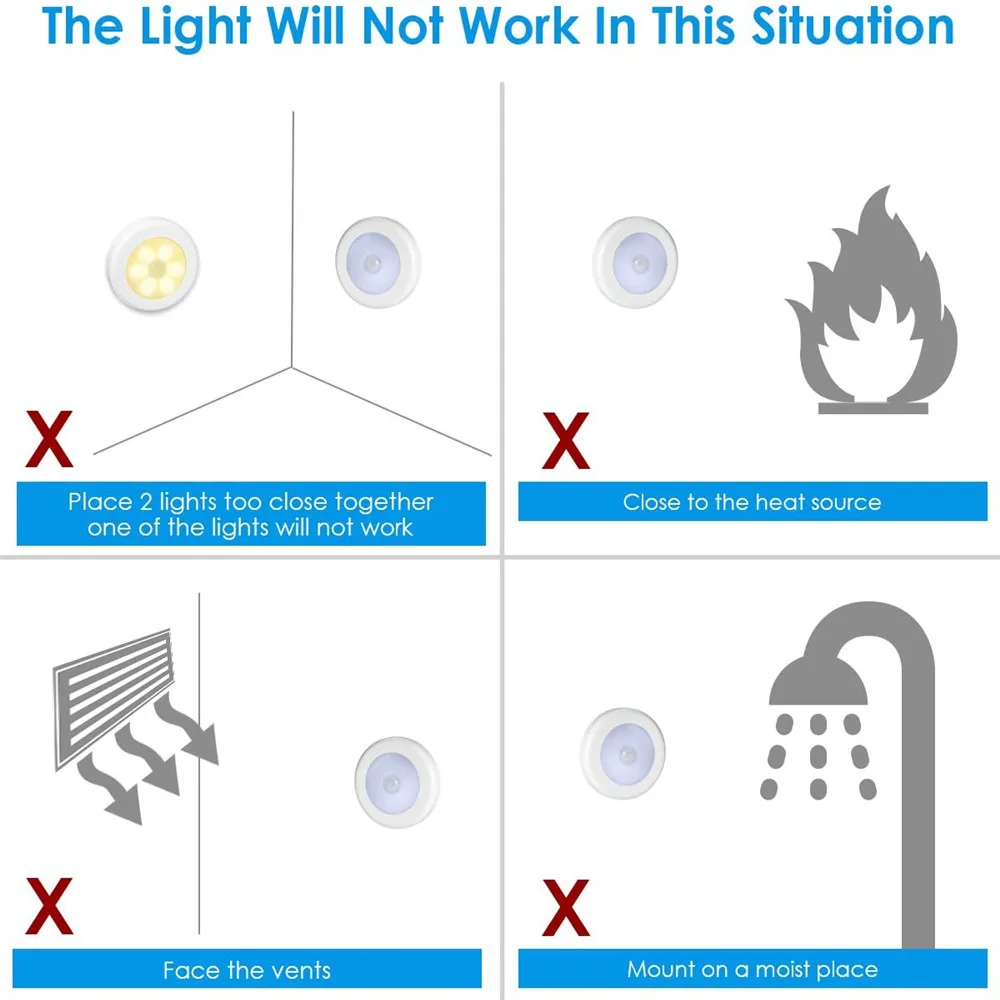 The Light Will Not Work In This Situation

X

Place 2 lights too close together one of the lights will not work

X

Close to the heat source

X

Face the vents

X

Mount on a moist place