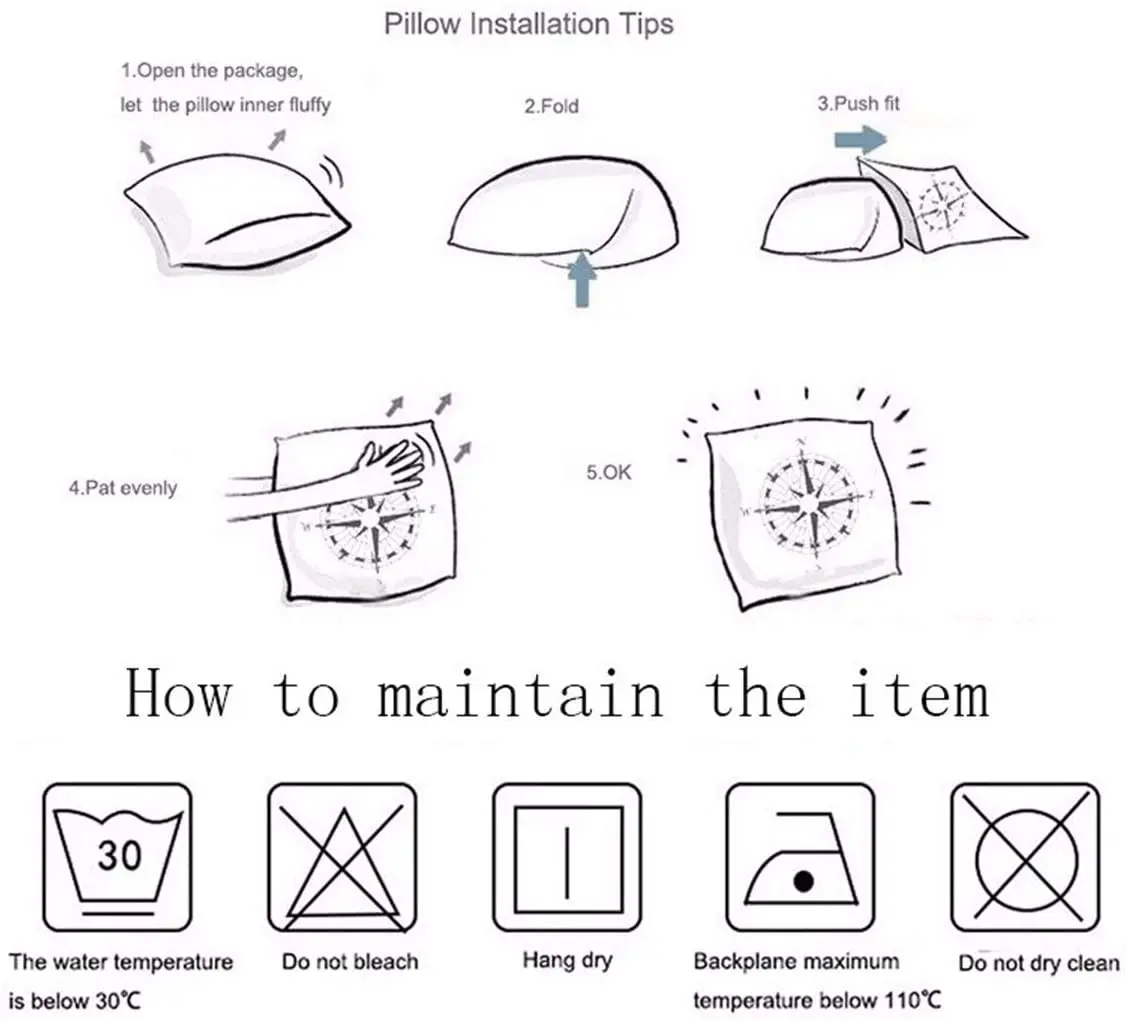 Pillow Installation Tips

1.Open the package, let the pillow inner fluffy

2.Fold

3.Push fit

4.Pat evenly

5.OK

How to maintain the item

30

The water temperature is below 30℃

Do not bleach

Hang dry

Backplane maximum temperature below 110℃

Do not dry clean