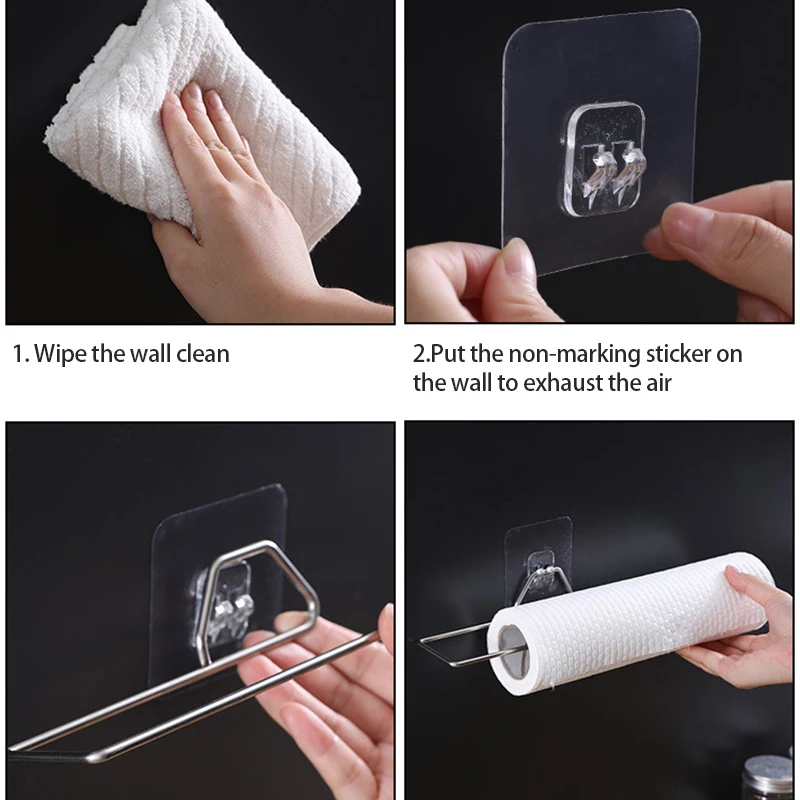 1. Wipe the wall clean

2.Put the non-marking sticker on the wall to exhaust the air