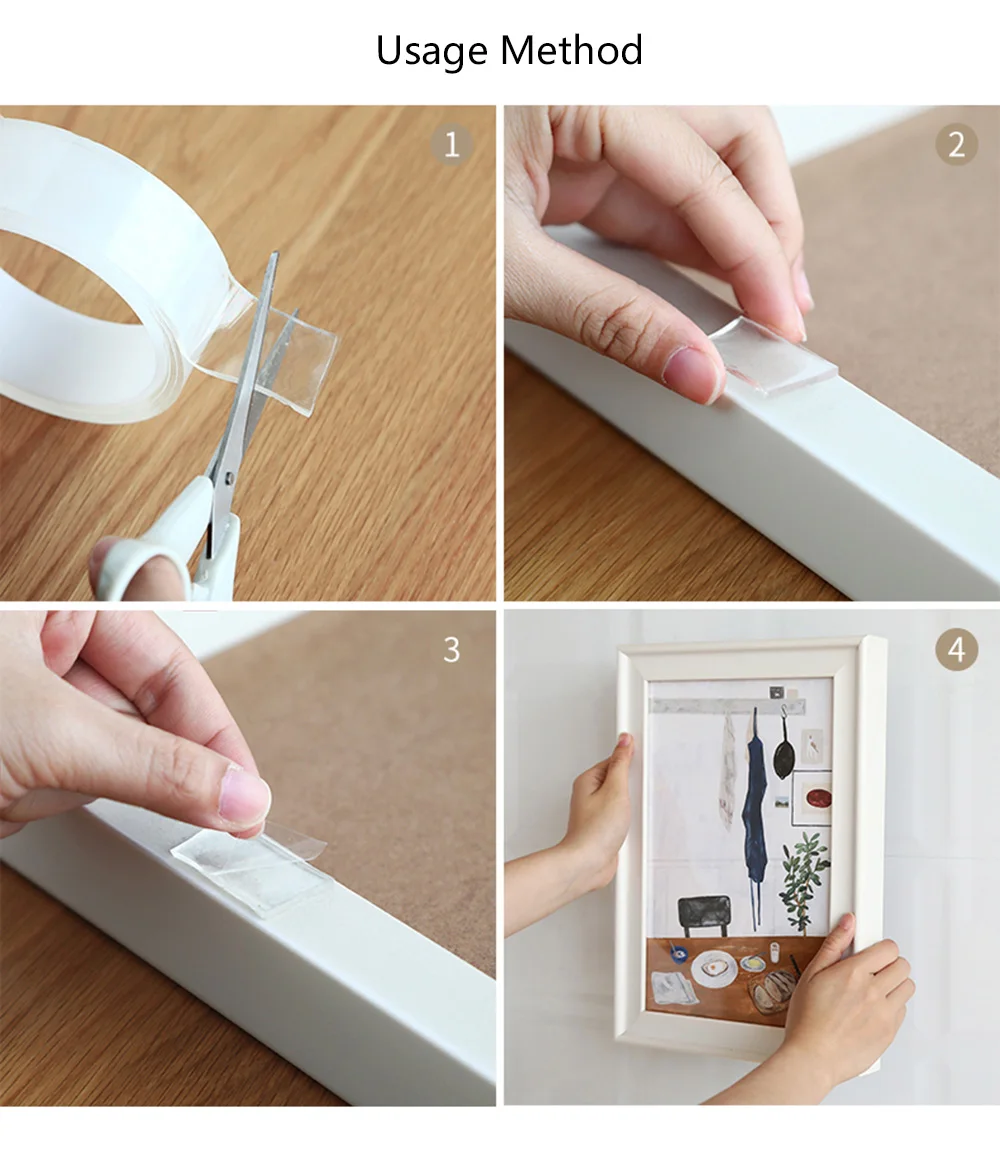 Usage Method

1

2

3

4