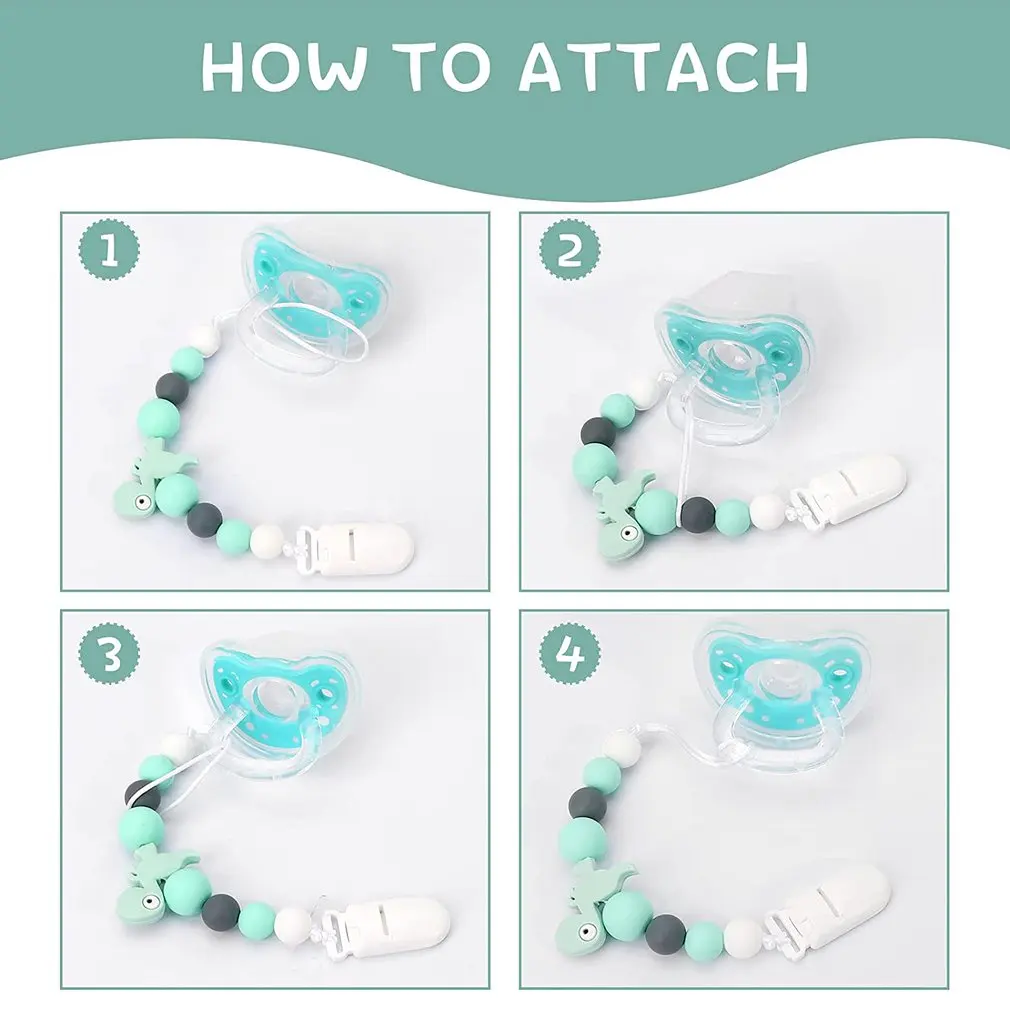 HOW TO ATTACH

1

2

3

4