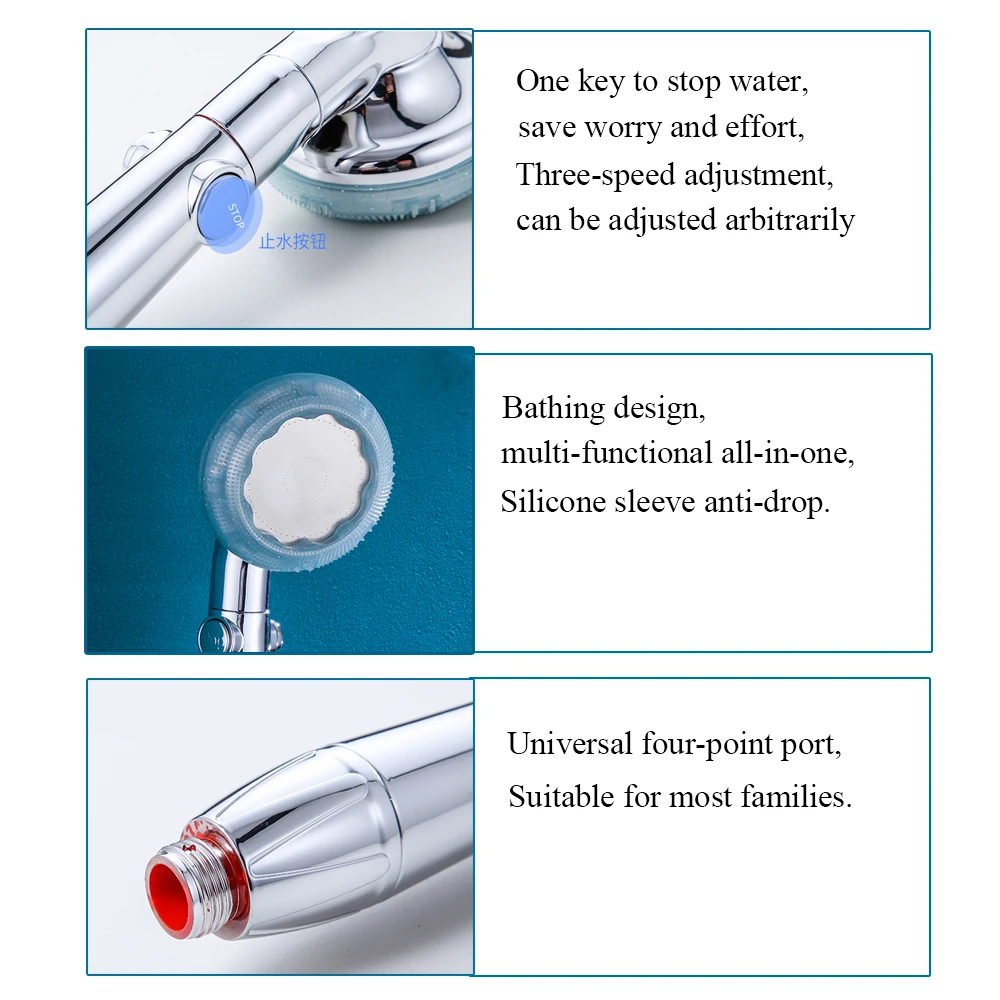 STOP
止水按钮

One key to stop water, save worry and effort, Three-speed adjustment, can be adjusted arbitrarily

Bathing design, multi-functional all-in-one, Silicone sleeve anti-drop.

Universal four-point port, Suitable for most families.