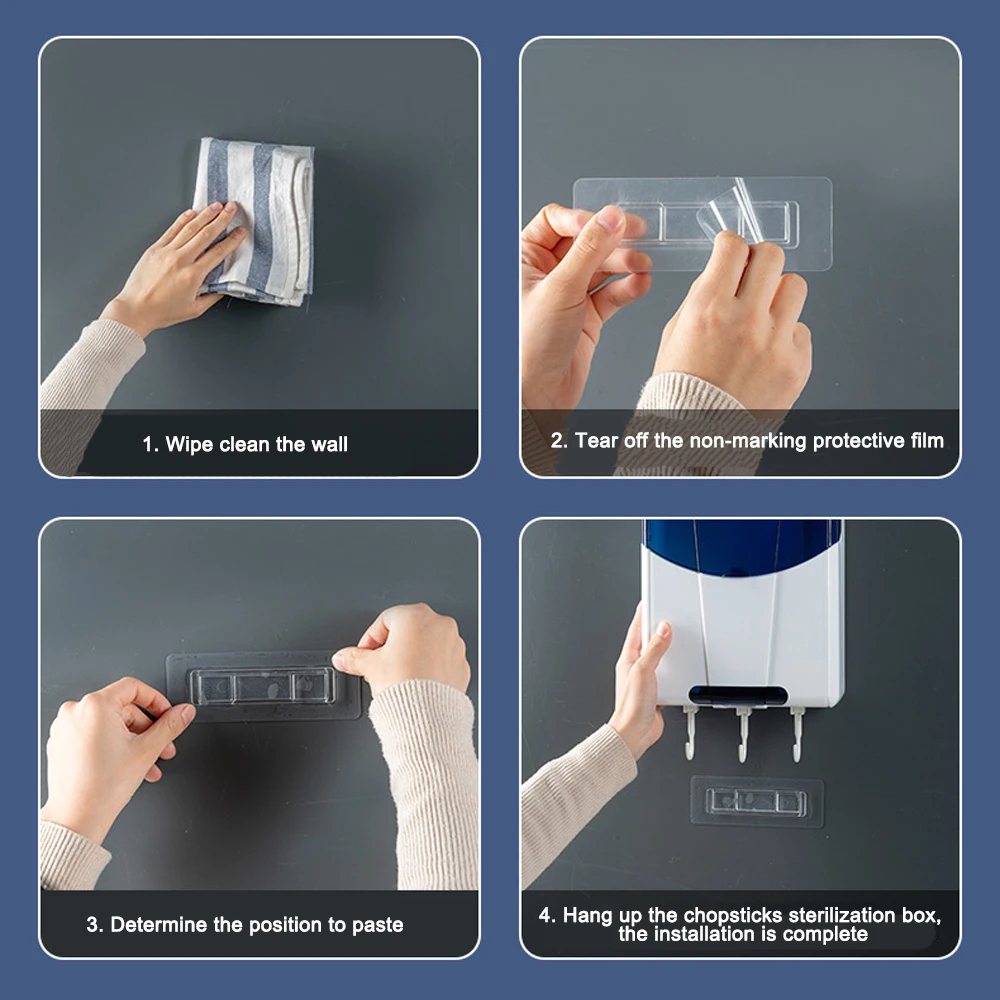 1. Wipe clean the wall

2. Tear off the non-marking protective film

3. Determine the position to paste

4. Hang up the chopsticks sterilization box, the installation is complete